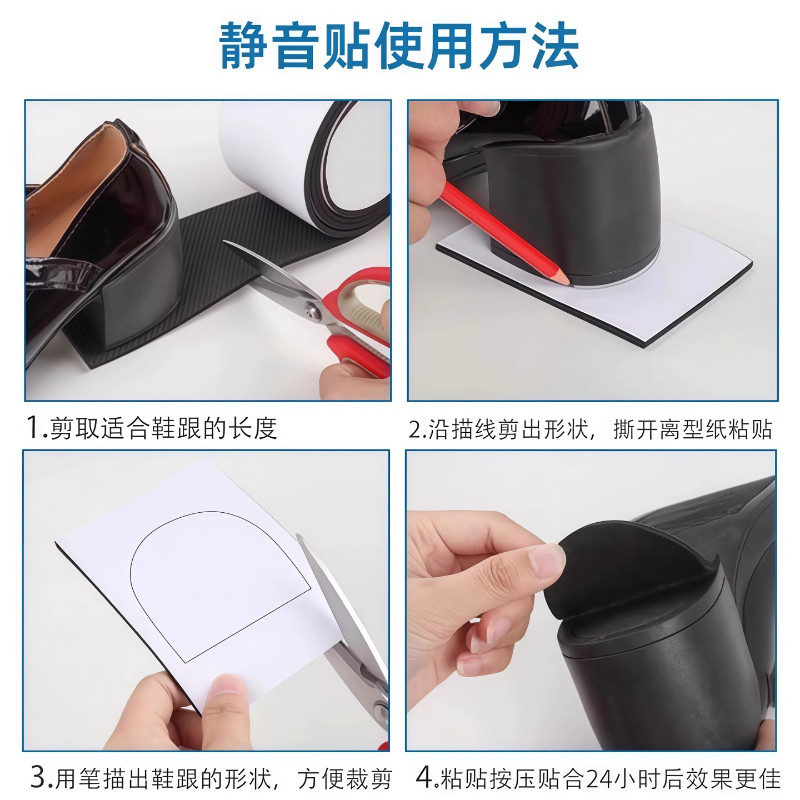 静音贴使用方法

1.剪取适合鞋跟的长度

2.沿描线剪出形状，撕开离型纸粘贴

3.用笔描出鞋跟的形状，方便裁剪

4.粘贴按压贴合24小时后效果更佳