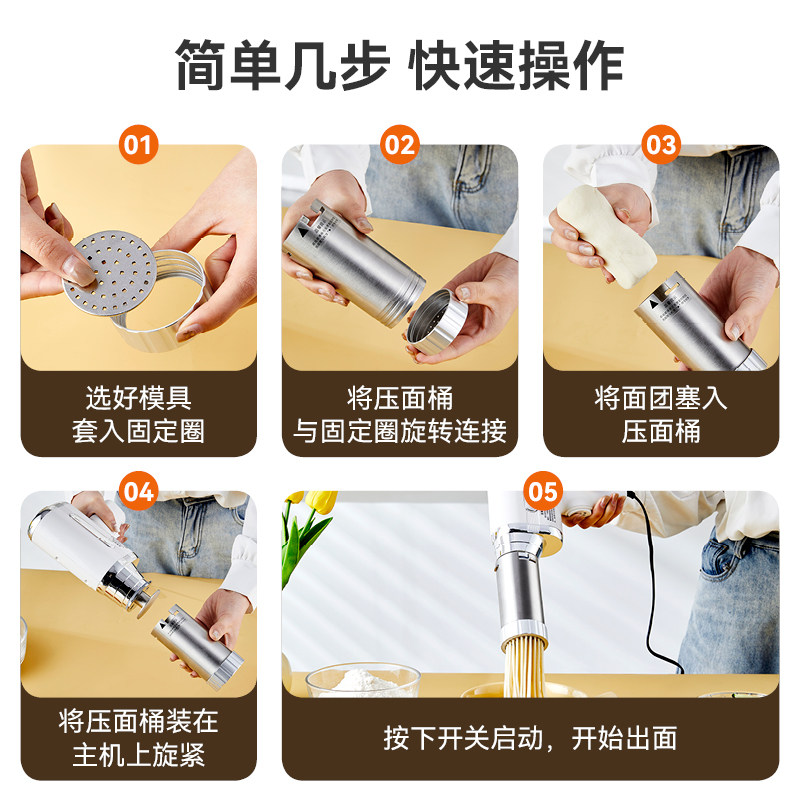 简单几步 快速操作

01
选好模具
套入固定圈

02
将压面桶
与固定圈旋转连接

03
将面团塞入
压面桶

04
将压面桶装在
主机上旋紧

05
按下开关启动，开始出面