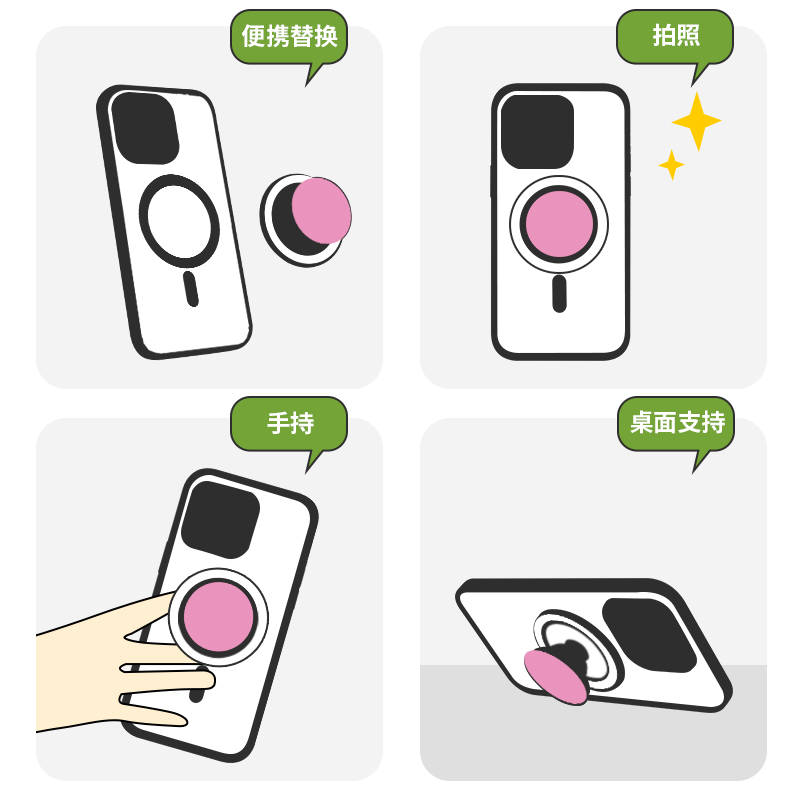 便携替换

拍照

手持

桌面支持