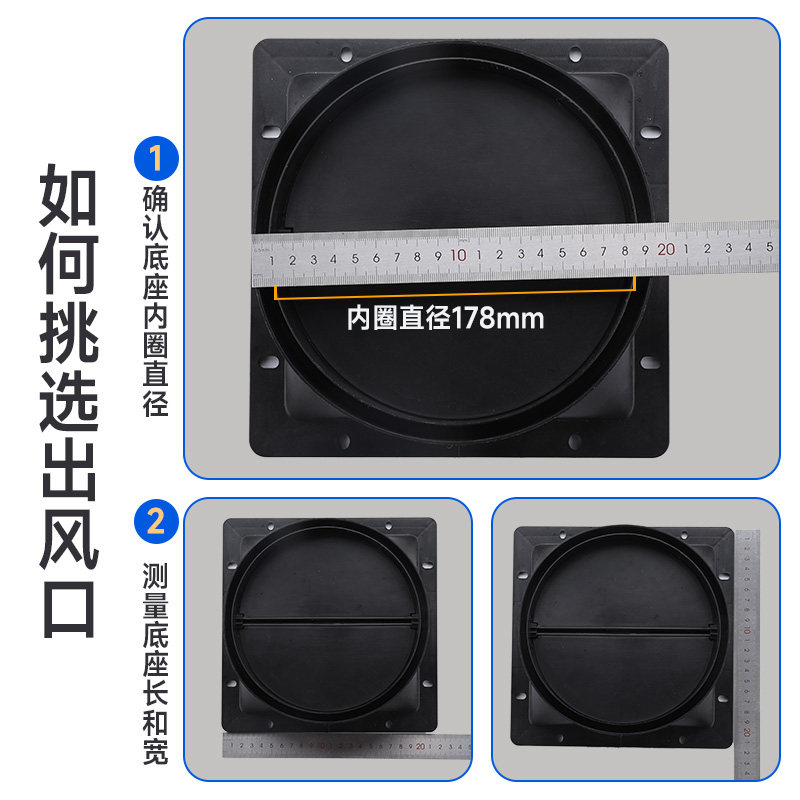 如何挑选出风口

1
确认底座内圈直径

1 2 3 4 5 6 7 8 9 10 1 2 3 4 5 6 7 8 9 20 1 2 3 4 5

内圈直径178mm

2
测量底座长和宽

1 2 3 4 5 6 7 8 9 10 1 2 3 4 5 6 7 8 9 20 1 2 3 4

1 2 3 4 5 6 7 8 9 10 1 2 3 4 5 6 7 8 9 20 1 2 3 4