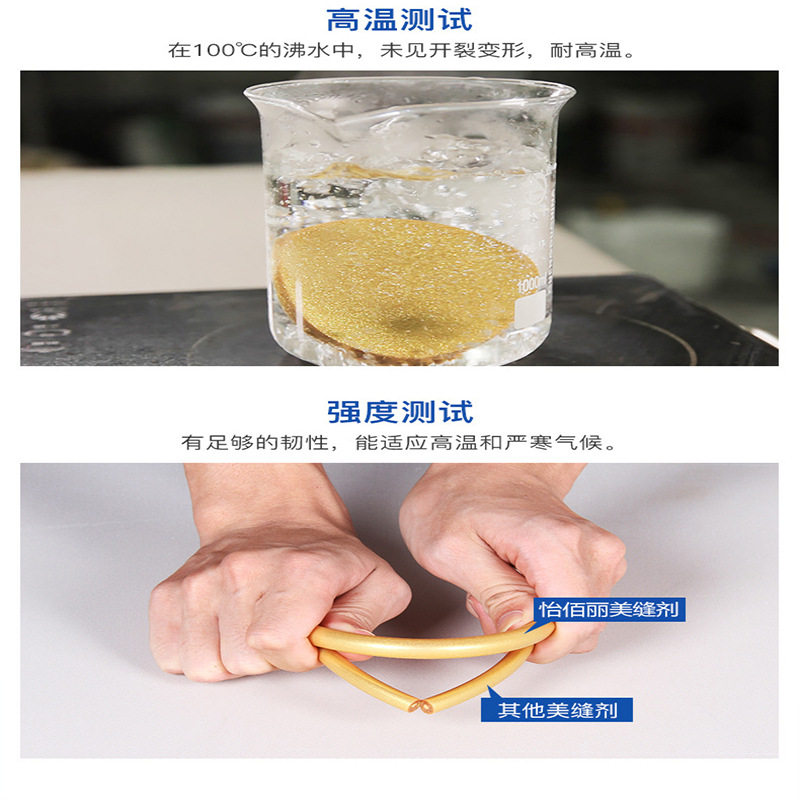 高温测试

在100℃的沸水中，未见开裂变形，耐高温。

1000ml

强度测试

有足够的韧性，能适应高温和严寒气候。

怡佰丽美缝剂

其他美缝剂