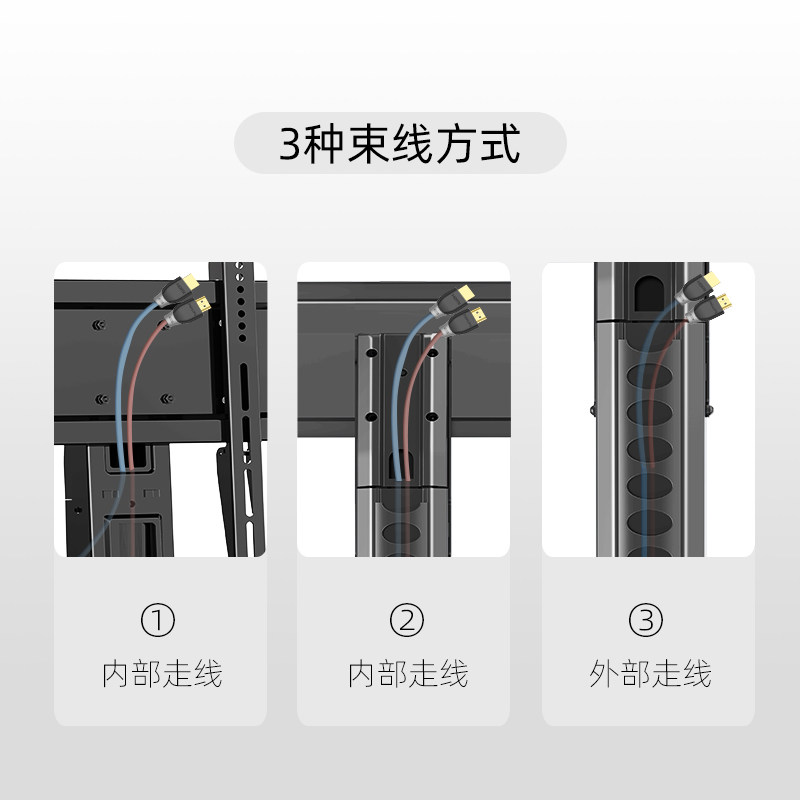 3种束线方式

①
内部走线

②
内部走线

③
外部走线