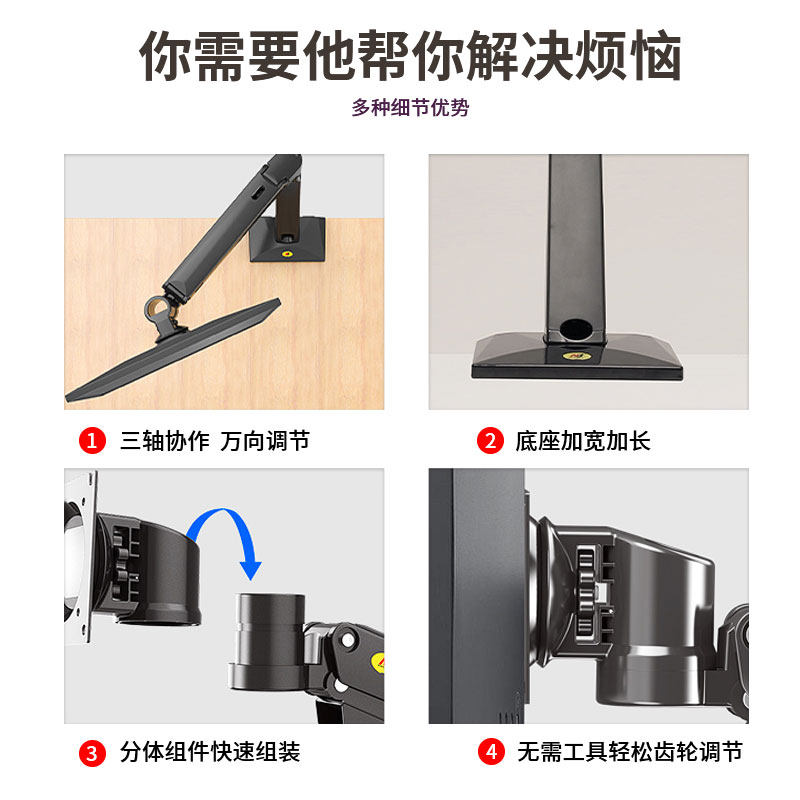 你需要他帮你解决烦恼

多种细节优势

1 三轴协作 万向调节

2 底座加宽加长

3 分体组件快速组装

4 无需工具轻松齿轮调节