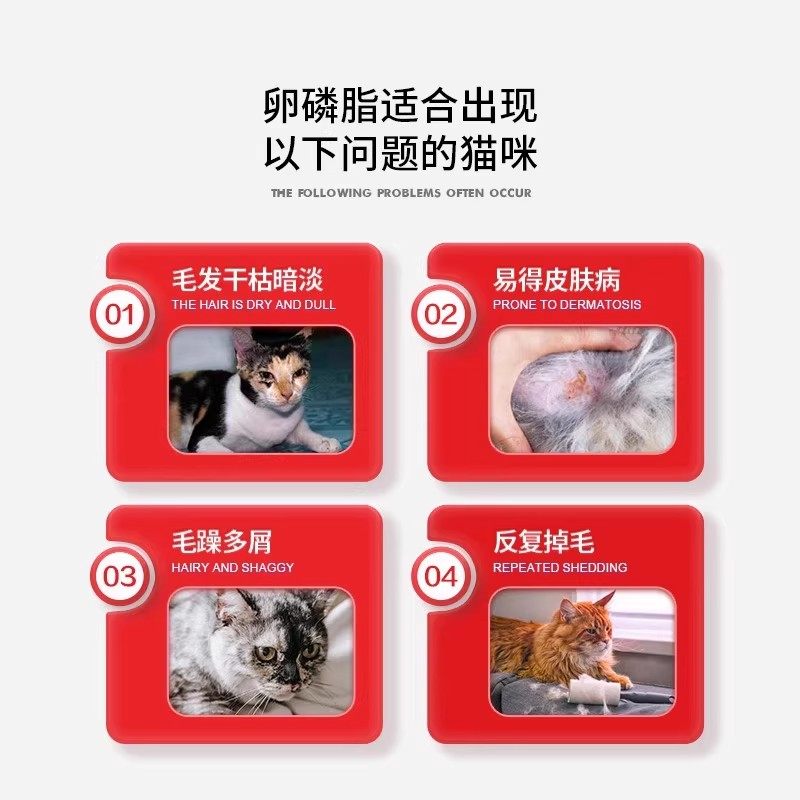 卵磷脂适合出现
以下问题的猫咪

THE FOLLOWING PROBLEMS OFTEN OCCUR

01
毛发干枯暗淡
THE HAIR IS DRY AND DULL

02
易得皮肤病
PRONE TO DERMATOSIS

03
毛躁多屑
HAIRY AND SHAGGY

04
反复掉毛
REPEATED SHEDDING