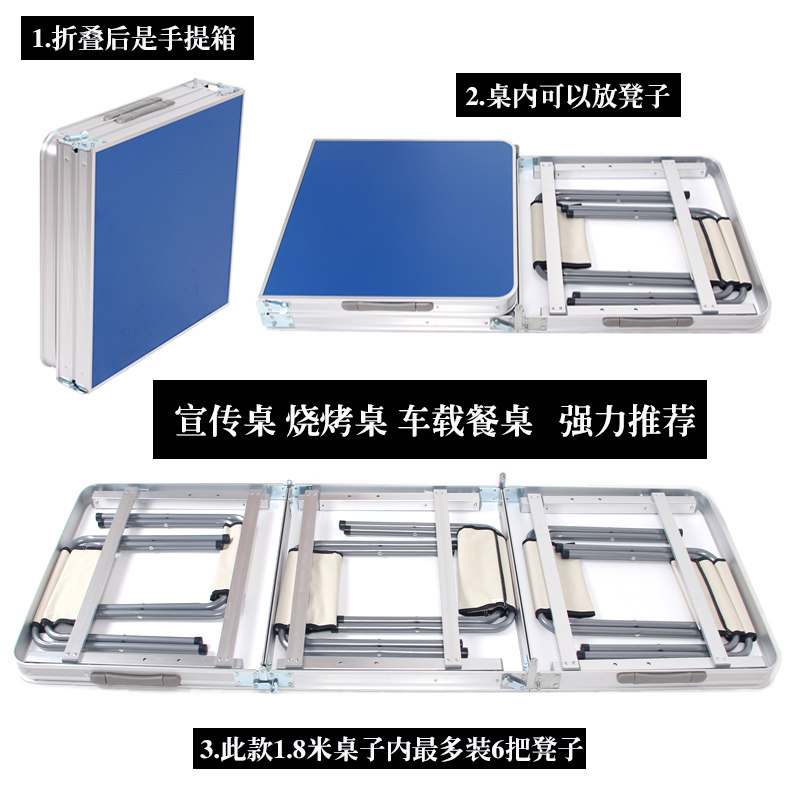 1.折叠后是手提箱

2.桌内可以放凳子

宣传桌 烧烤桌 车载餐桌 强力推荐

3.此款1.8米桌子内最多装6把凳子