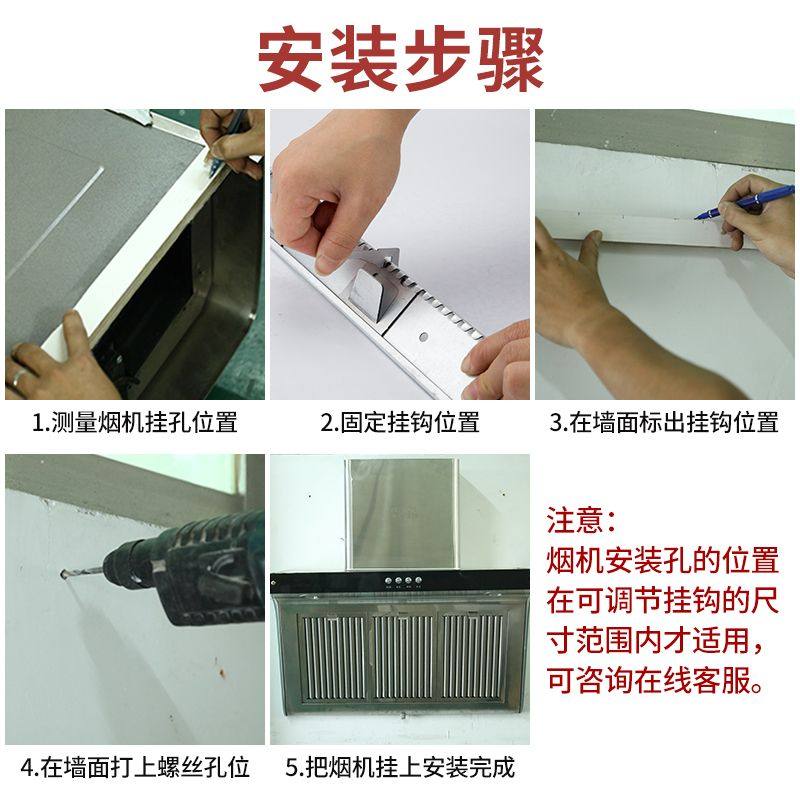 安装步骤

1.测量烟机挂孔位置

2.固定挂钩位置

3.在墙面标出挂钩位置

4.在墙面打上螺丝孔位

5.把烟机挂上安装完成

注意：
烟机安装孔的位置在可调节挂钩的尺寸范围内才适用，可咨询在线客服。