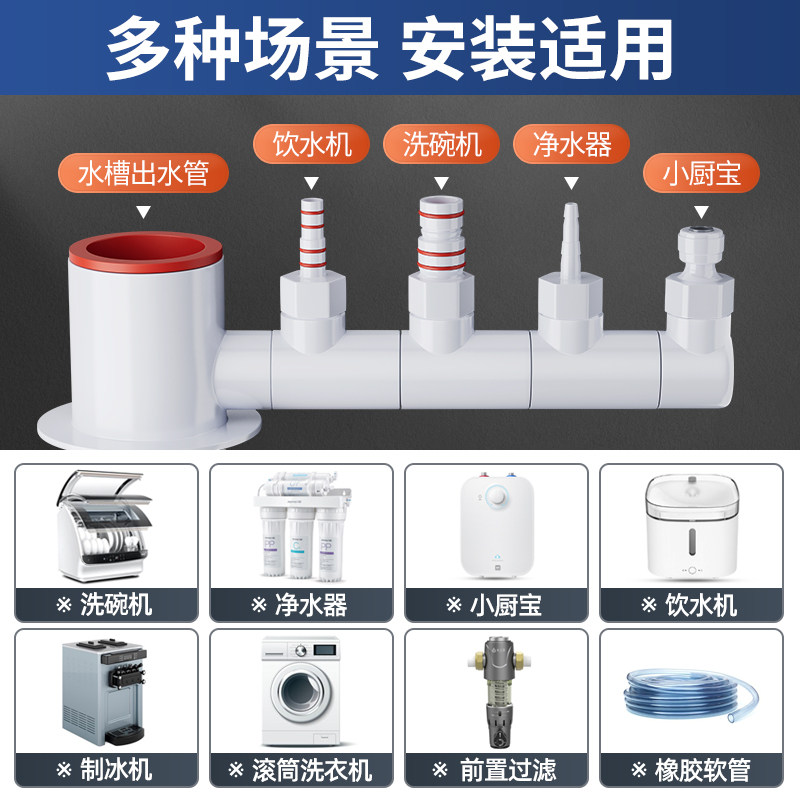 多种场景 安装适用

水槽出水管
饮水机
洗碗机
净水器
小厨宝

※ 洗碗机
※ 净水器
※ 小厨宝
※ 饮水机
※ 制冰机
※ 滚筒洗衣机
※ 前置过滤
※ 橡胶软管