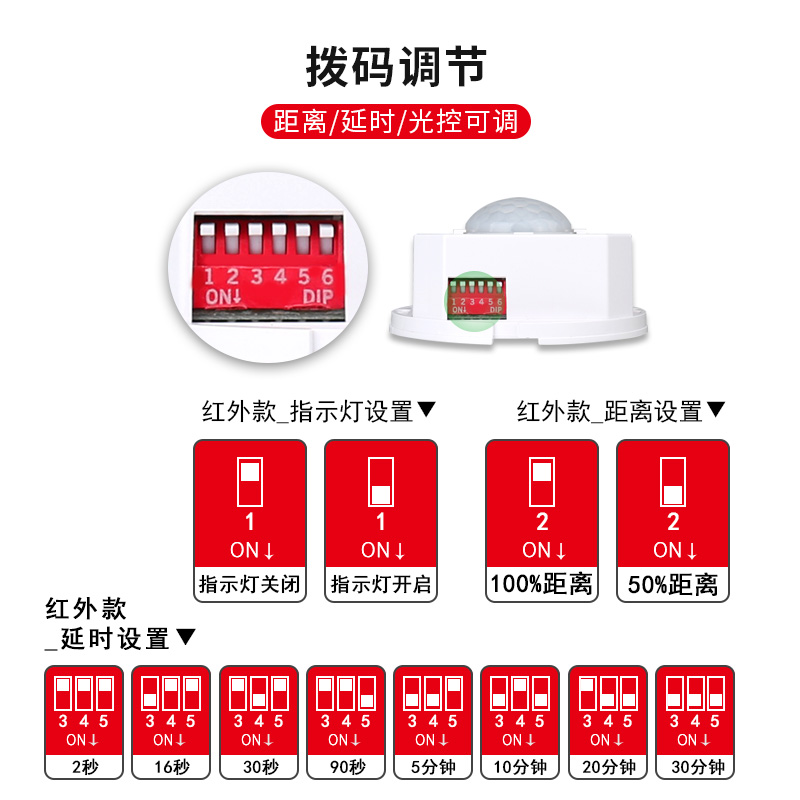 拨码调节

距离/延时/光控可调

1 2 3 4 5 6
ON↓ DIP

1 2 3 4 5 6
ON↓ DIP

红外款_指示灯设置▼

1
ON↓
指示灯关闭

1
ON↓
指示灯开启

红外款_距离设置▼

2
ON↓
100%距离

2
ON↓
50%距离

红外款
_延时设置▼

3 4 5
ON↓
2秒

3 4 5
ON↓
16秒

3 4 5
ON↓
30秒

3 4 5
ON↓
90秒

3 4 5
ON↓
5分钟

3 4 5
ON↓
10分钟

3 4 5
ON↓
20分钟

3 4 5
ON↓
30分钟