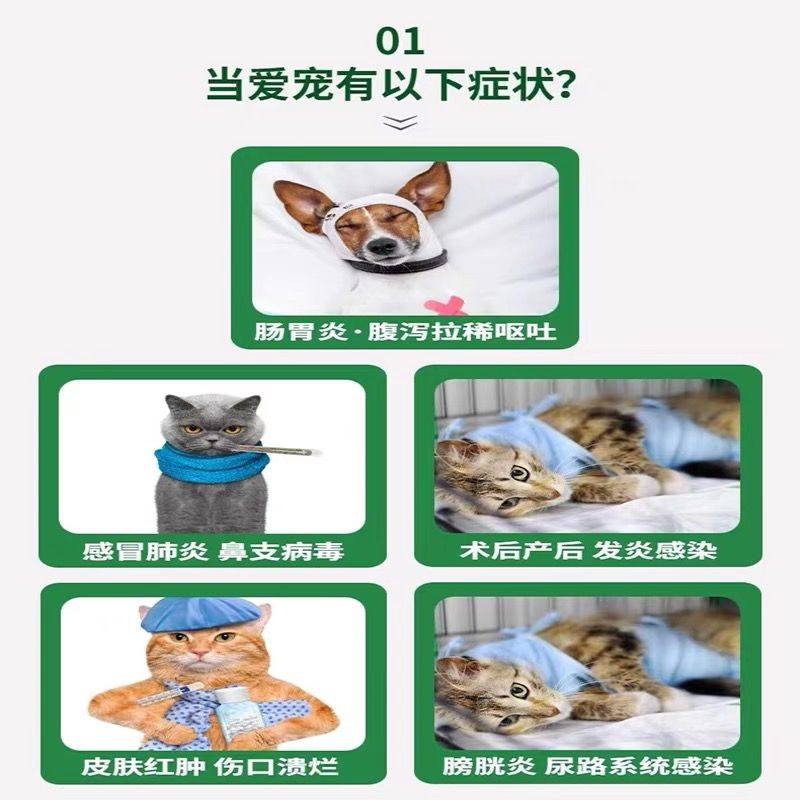 01
当爱宠有以下症状?

肠胃炎·腹泻拉稀呕吐

感冒肺炎 鼻支病毒

术后产后 发炎感染

皮肤红肿 伤口溃烂

膀胱炎 尿路系统感染