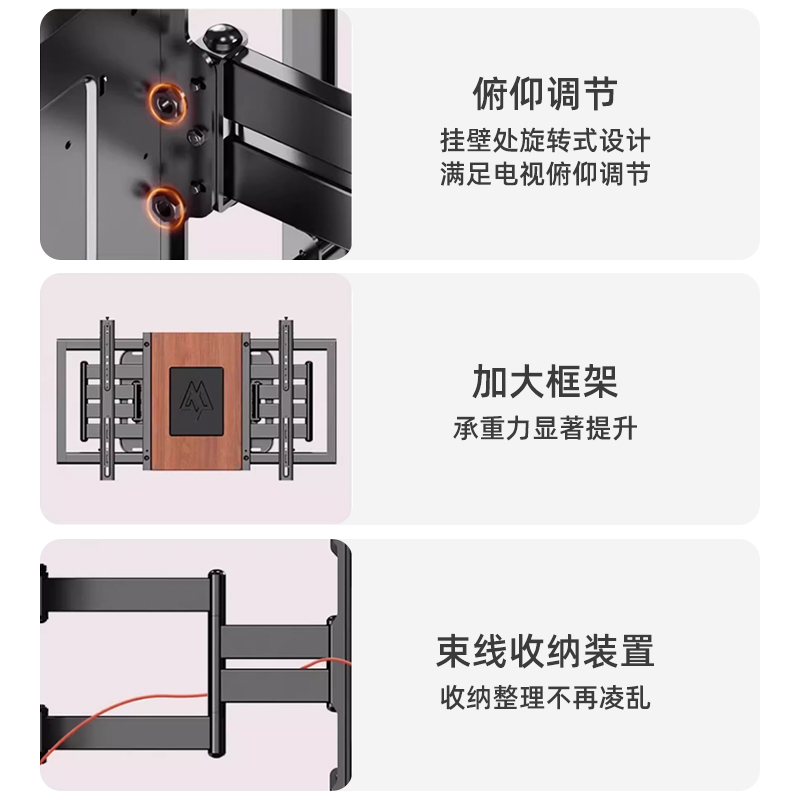 俯仰调节
挂壁处旋转式设计
满足电视俯仰调节

加大框架
承重力显著提升

束线收纳装置
收纳整理不再凌乱