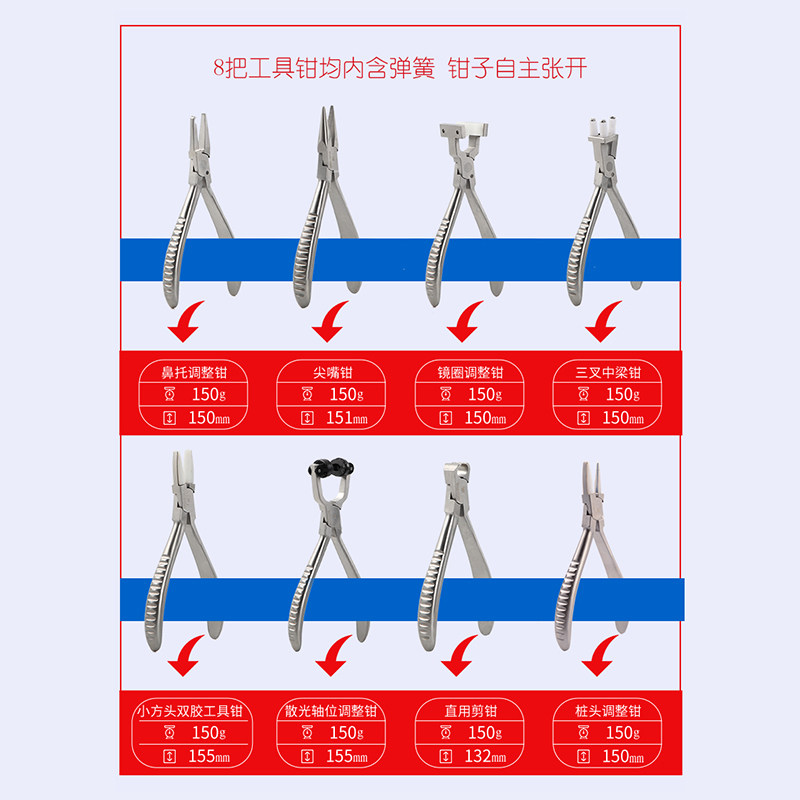 8把工具钳均内含弹簧 钳子自主张开

鼻托调整钳
150g
150mm

尖嘴钳
150g
151mm

镜圈调整钳
150g
150mm

三叉中梁钳
150g
150mm

小方头双胶工具钳
150g
155mm

散光轴位调整钳
150g
155mm

直用剪钳
150g
132mm

桩头调整钳
150g
150mm