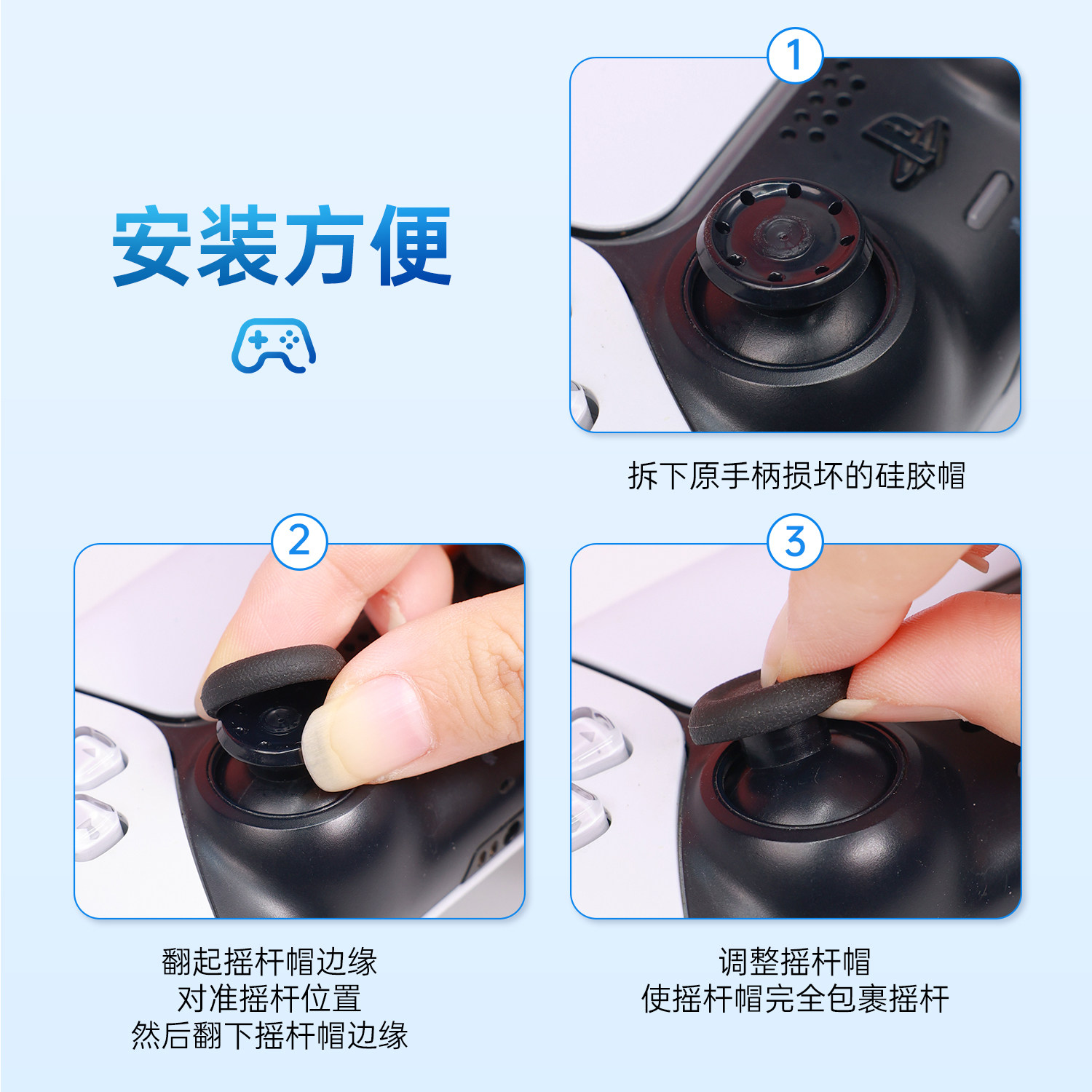 安装方便

1

拆下原手柄损坏的硅胶帽

2

翻起摇杆帽边缘
对准摇杆位置
然后翻下摇杆帽边缘

3

调整摇杆帽
使摇杆帽完全包裹摇杆