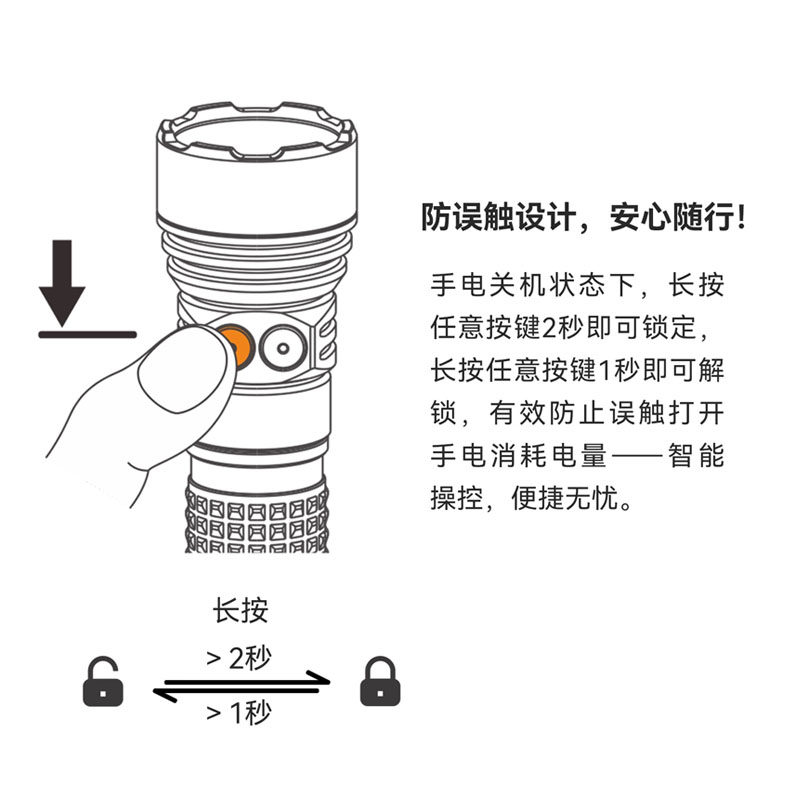 防误触设计，安心随行！

手电关机状态下，长按任意按键2秒即可锁定，长按任意按键1秒即可解锁，有效防止误触打开手电消耗电量——智能操控，便捷无忧。

长按

> 2秒

> 1秒