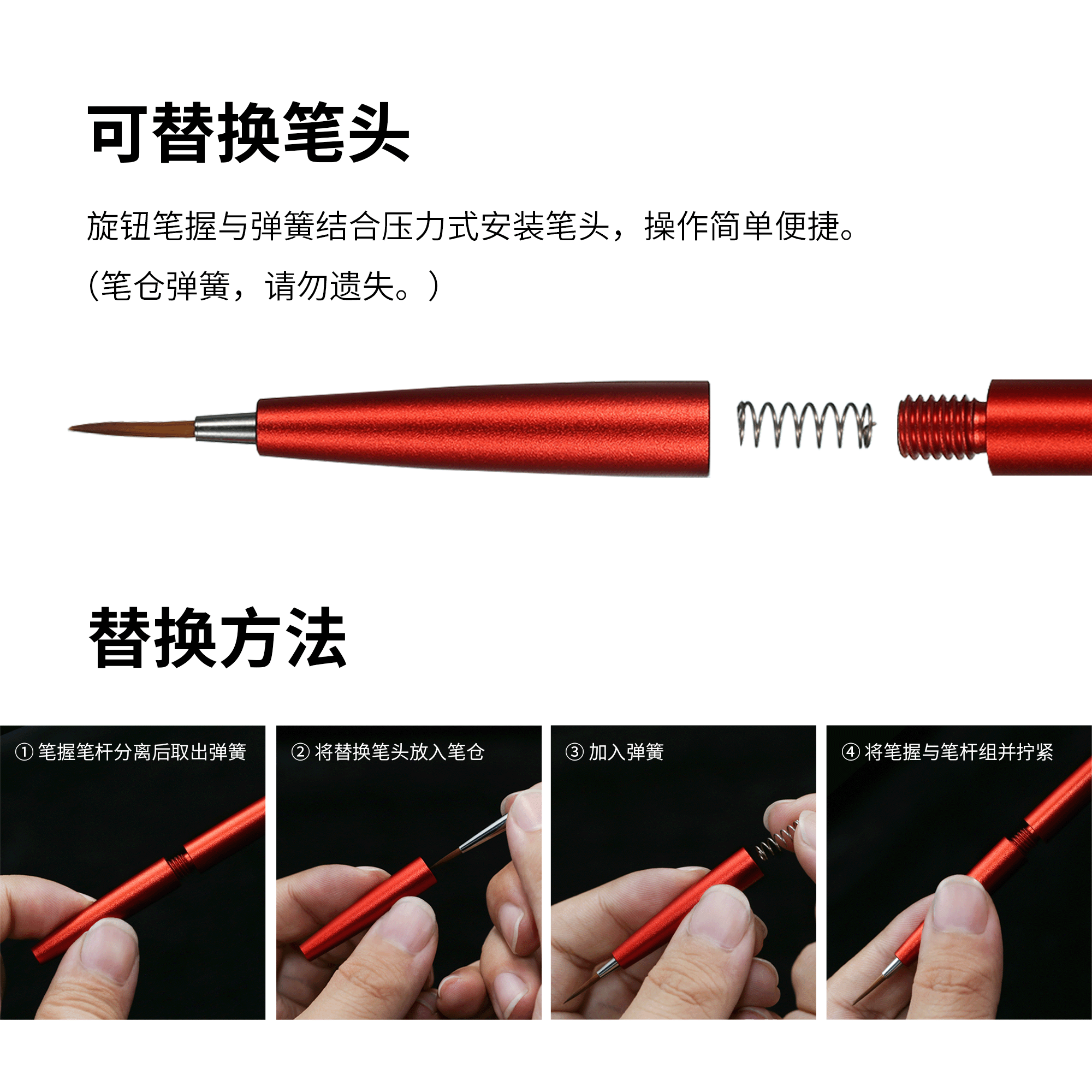 可替换笔头

旋钮笔握与弹簧结合压力式安装笔头，操作简单便捷。
（笔仓弹簧，请勿遗失。）

替换方法

① 笔握笔杆分离后取出弹簧

② 将替换笔头放入笔仓

③ 加入弹簧

④ 将笔握与笔杆组并拧紧