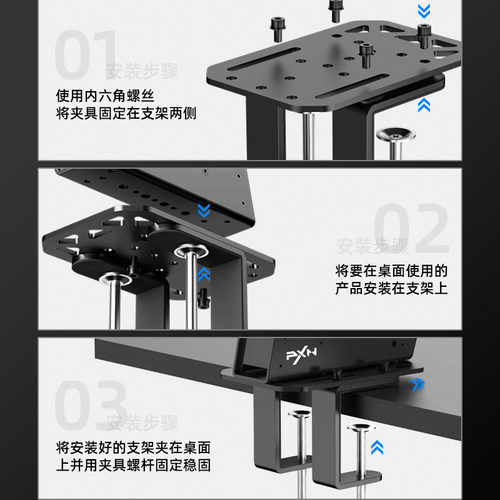 01
安装步骤
使用内六角螺丝
将夹具固定在支架两侧

02
安装步骤
将要在桌面使用的
产品安装在支架上

PXN
03
安装步骤
将安装好的支架夹在桌面
上并用夹具螺杆固定稳固