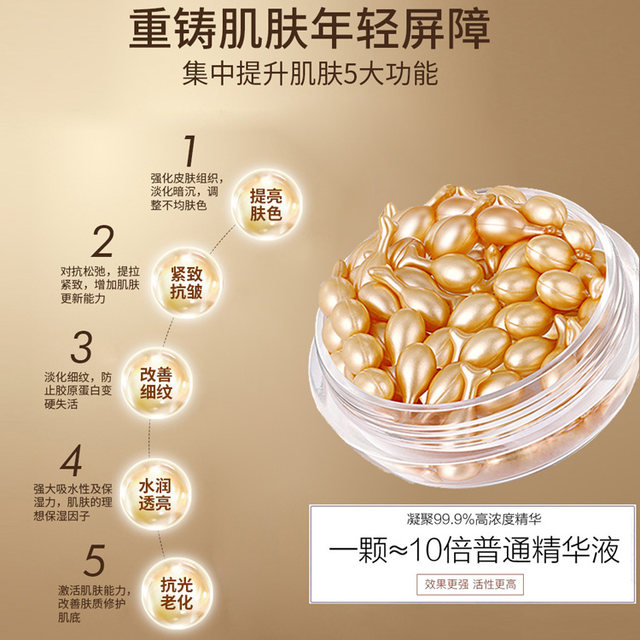 重铸肌肤年轻屏障
集中提升肌肤5大功能

1
强化皮肤组织，淡化暗沉，调整不均肤色
提亮肤色

2
对抗松弛，提拉紧致，增加肌肤更新能力
紧致抗皱

3
淡化细纹，防止胶原蛋白变硬失活
改善细纹

4
强大吸水性及保湿力，肌肤的理想保湿因子
水润透亮

5
激活肌肤能力，改善肤质修护肌底
抗光老化

凝聚99.9%高浓度精华
一颗≈10倍普通精华液
效果更强 活性更高