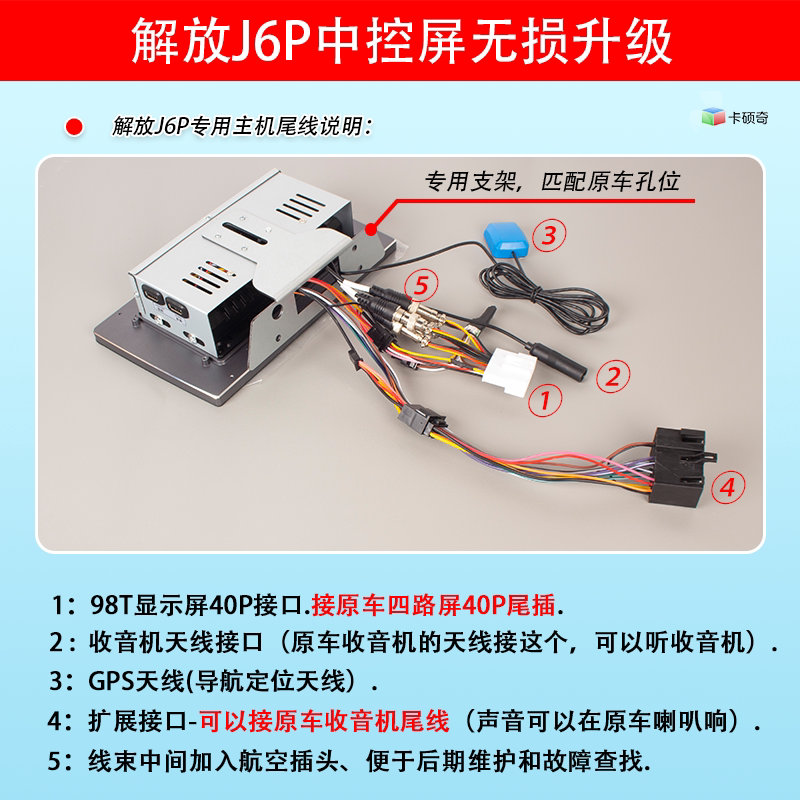 解放J6P中控屏无损升级

解放J6P专用主机尾线说明：

卡硕奇

专用支架，匹配原车孔位

③

⑤

②

①

④

1：98T显示屏40P接口.接原车四路屏40P尾插.

2：收音机天线接口（原车收音机的天线接这个，可以听收音机）.

3：GPS天线(导航定位天线）.

4：扩展接口-可以接原车收音机尾线（声音可以在原车喇叭响）.

5：线束中间加入航空插头、便于后期维护和故障查找.