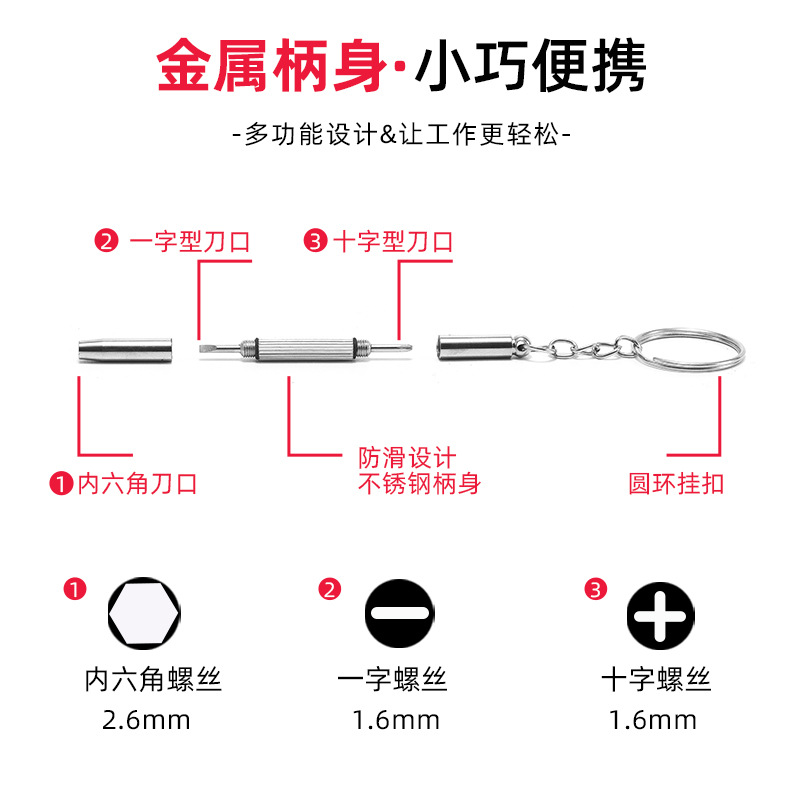 金属柄身·小巧便携

-多功能设计&让工作更轻松-

❷ 一字型刀口

❸ 十字型刀口

❶ 内六角刀口

防滑设计
不锈钢柄身

圆环挂扣

❶
内六角螺丝
2.6mm

❷
一字螺丝
1.6mm

❸
十字螺丝
1.6mm