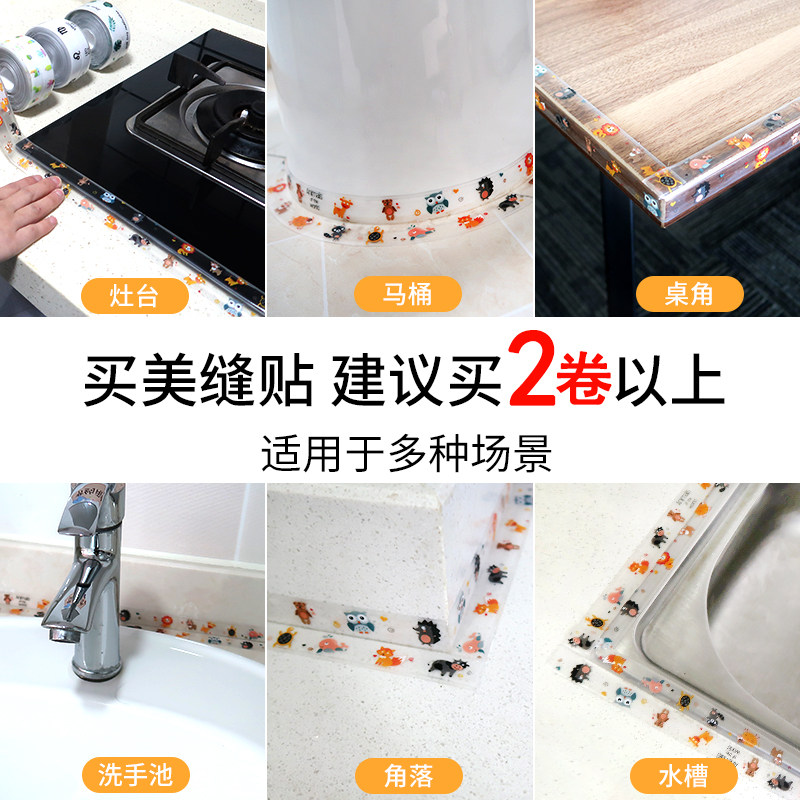 灶台

马桶

桌角

买美缝贴 建议买2卷以上

适用于多种场景

洗手池

角落

水槽