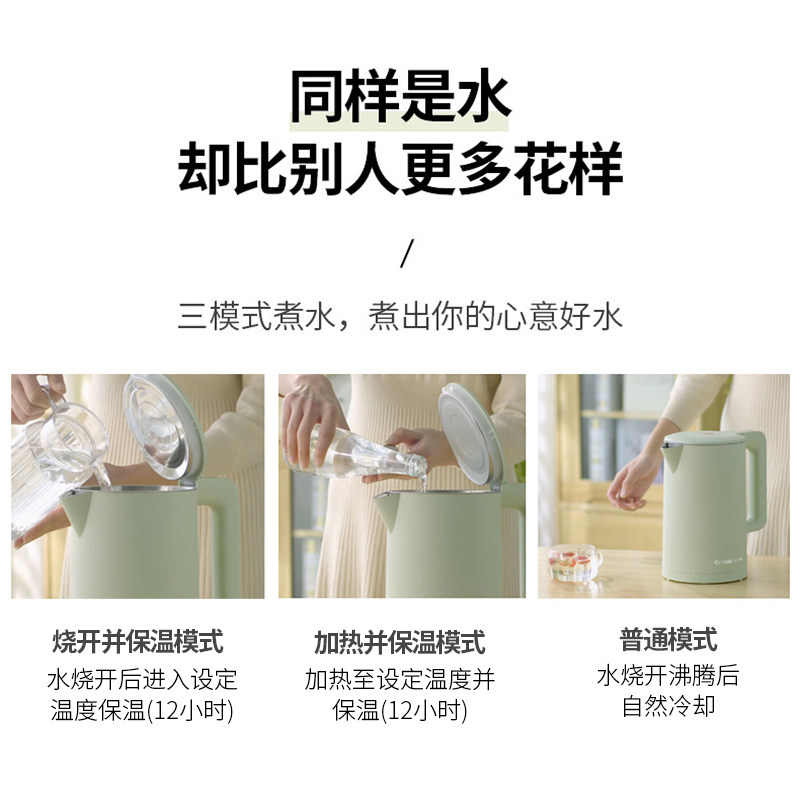 同样是水
却比别人更多花样

/

三模式煮水，煮出你的心意好水

烧开并保温模式
水烧开后进入设定温度保温(12小时)

加热并保温模式
加热至设定温度并保温(12小时)

普通模式
水烧开沸腾后自然冷却