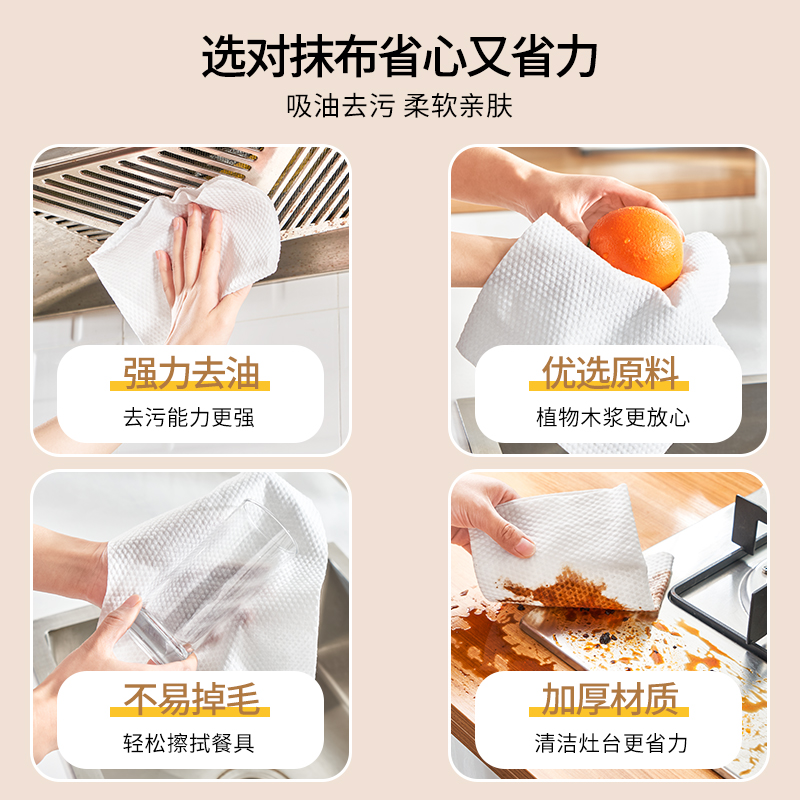 选对抹布省心又省力

吸油去污 柔软亲肤

强力去油

去污能力更强

优选原料

植物木浆更放心

不易掉毛

轻松擦拭餐具

加厚材质

清洁灶台更省力