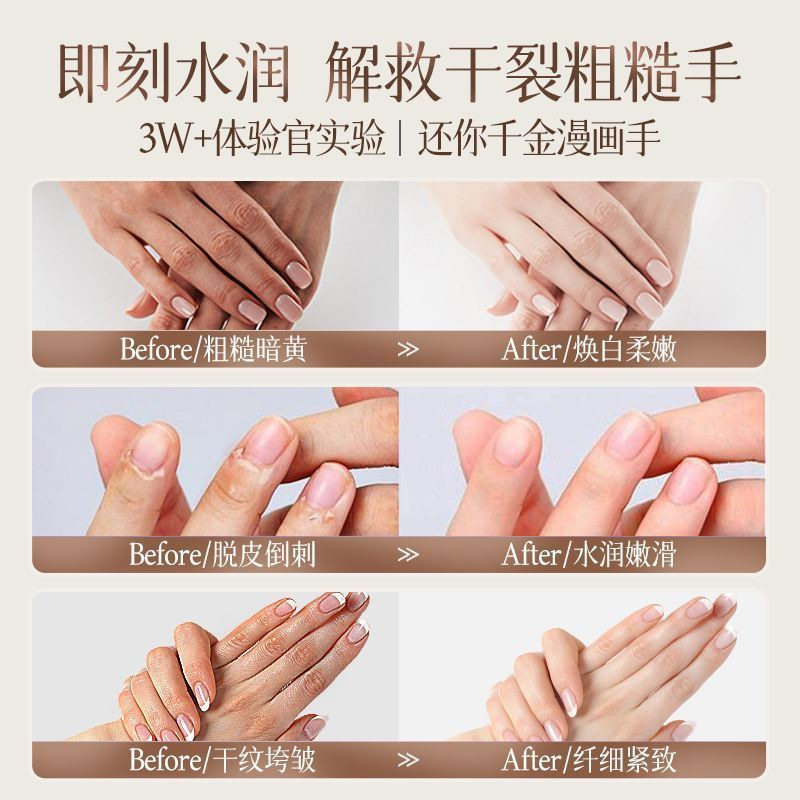 即刻水润 解救干裂粗糙手

3W+体验官实验 | 还你千金漫画手

Before/粗糙暗黄 ≫ After/焕白柔嫩

Before/脱皮倒刺 ≫ After/水润嫩滑

Before/干纹垮皱 ≫ After/纤细紧致