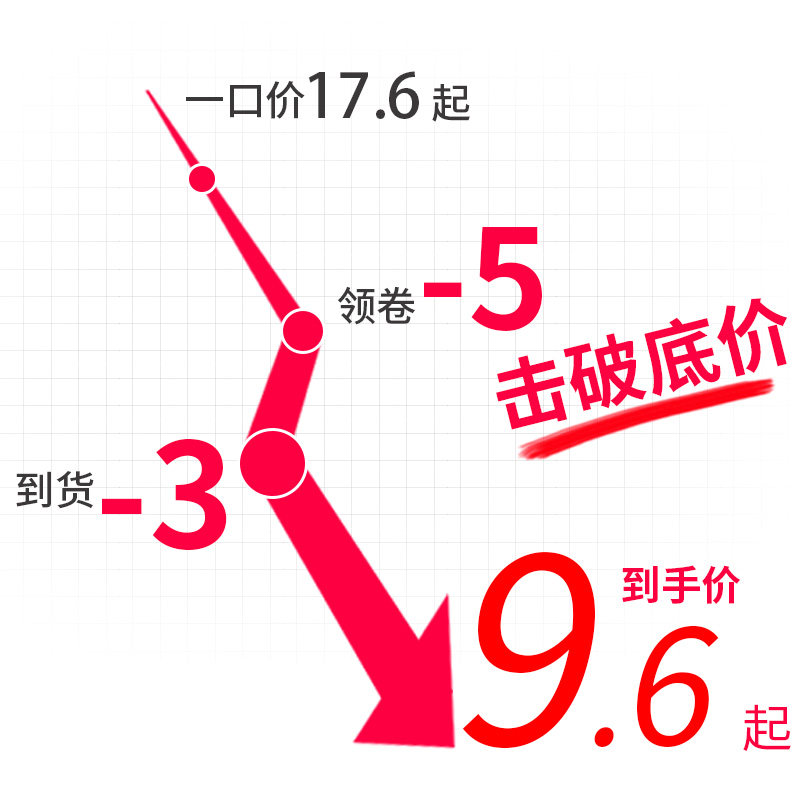 一口价17.6起

领卷-5

击破底价

到货-3

到手价

9.6起