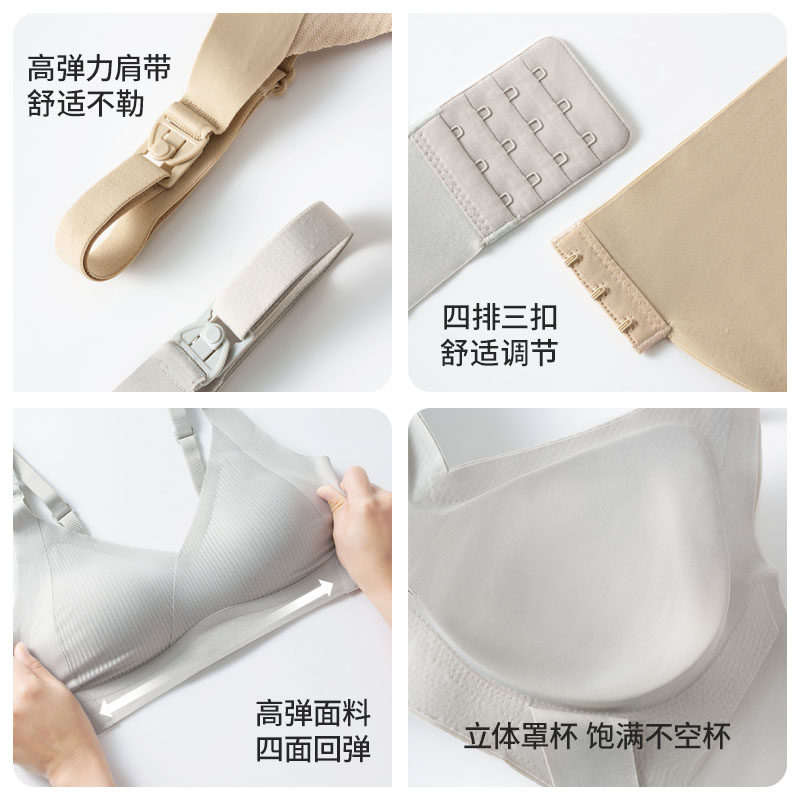 高弹力肩带
舒适不勒

四排三扣
舒适调节

高弹面料
四面回弹

立体罩杯 饱满不空杯