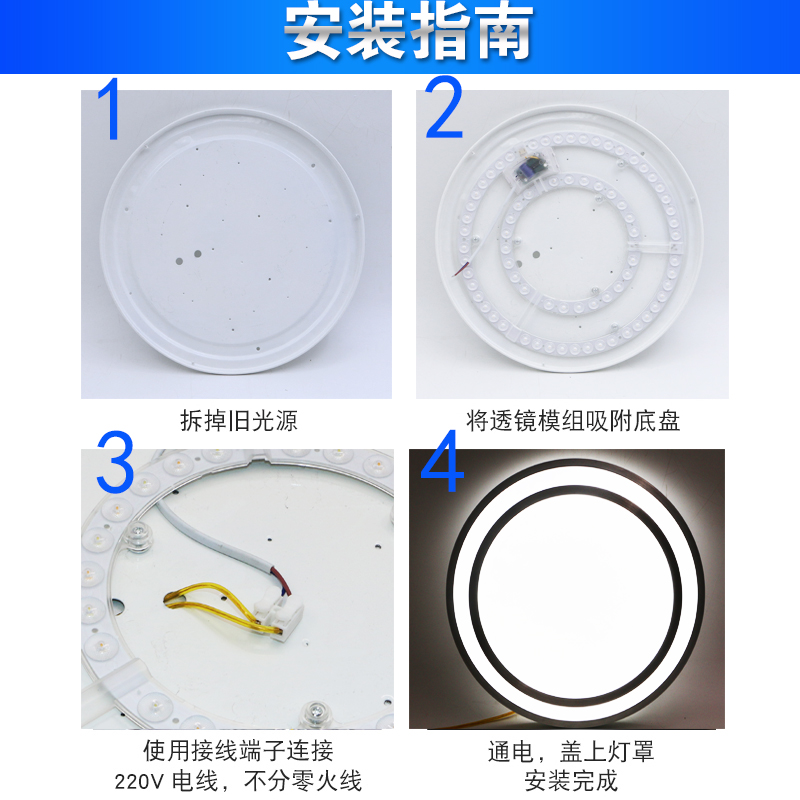 安装指南

1

拆掉旧光源

2

将透镜模组吸附底盘

3

使用接线端子连接 220V 电线，不分零火线

4

通电，盖上灯罩 安装完成