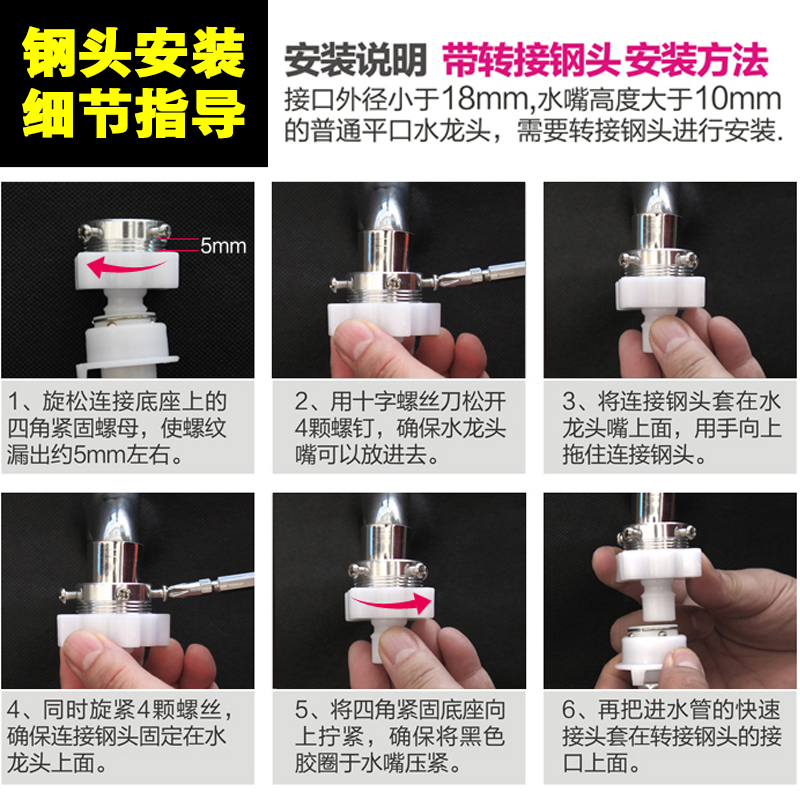 钢头安装
细节指导

安装说明 带转接钢头 安装方法
接口外径小于18mm,水嘴高度大于10mm的普通平口水龙头，需要转接钢头进行安装.

5mm

1、旋松连接底座上的四角紧固螺母，使螺纹漏出约5mm左右。

2、用十字螺丝刀松开4颗螺钉，确保水龙头嘴可以放进去。

3、将连接钢头套在水龙头嘴上面，用手向上拖住连接钢头。

4、同时旋紧4颗螺丝，确保连接钢头固定在水龙头上面。

5、将四角紧固底座向上拧紧，确保将黑色胶圈于水嘴压紧。

6、再把进水管的快速接头套在转接钢头的接口上面。