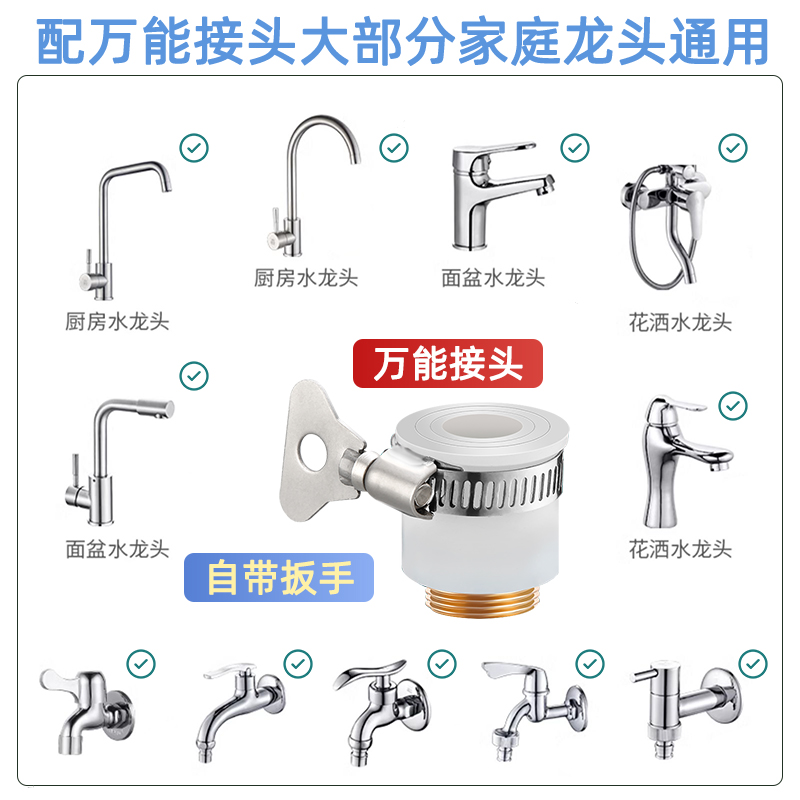 配万能接头大部分家庭龙头通用

厨房水龙头

厨房水龙头

面盆水龙头

花洒水龙头

万能接头

面盆水龙头

花洒水龙头

自带扳手