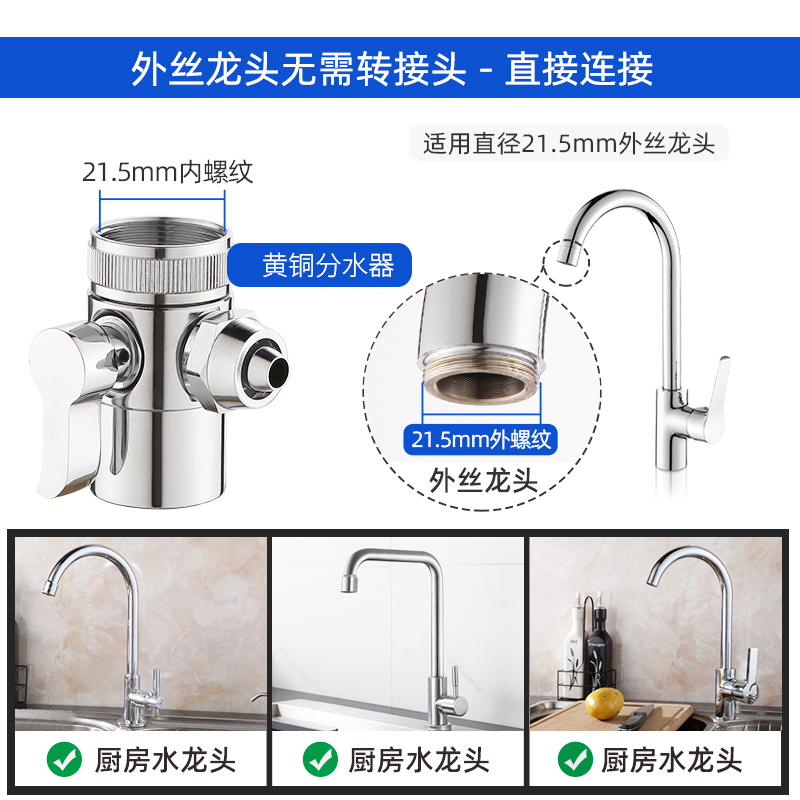 外丝龙头无需转接头 - 直接连接

适用直径21.5mm外丝龙头

21.5mm内螺纹

黄铜分水器

21.5mm外螺纹

外丝龙头

厨房水龙头

厨房水龙头

厨房水龙头