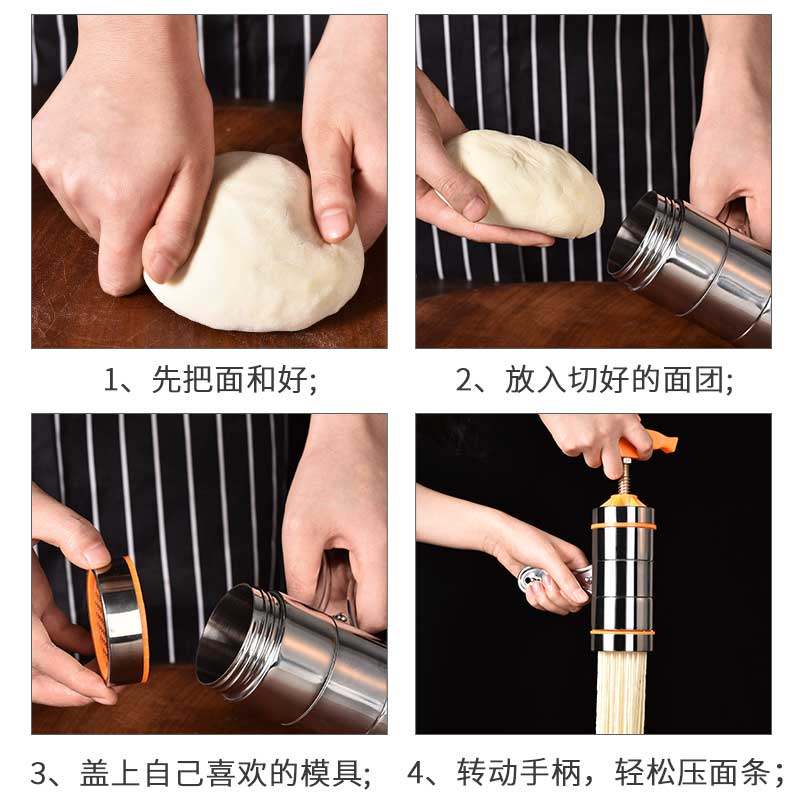 1、先把面和好;

2、放入切好的面团;

3、盖上自己喜欢的模具;

4、转动手柄，轻松压面条;