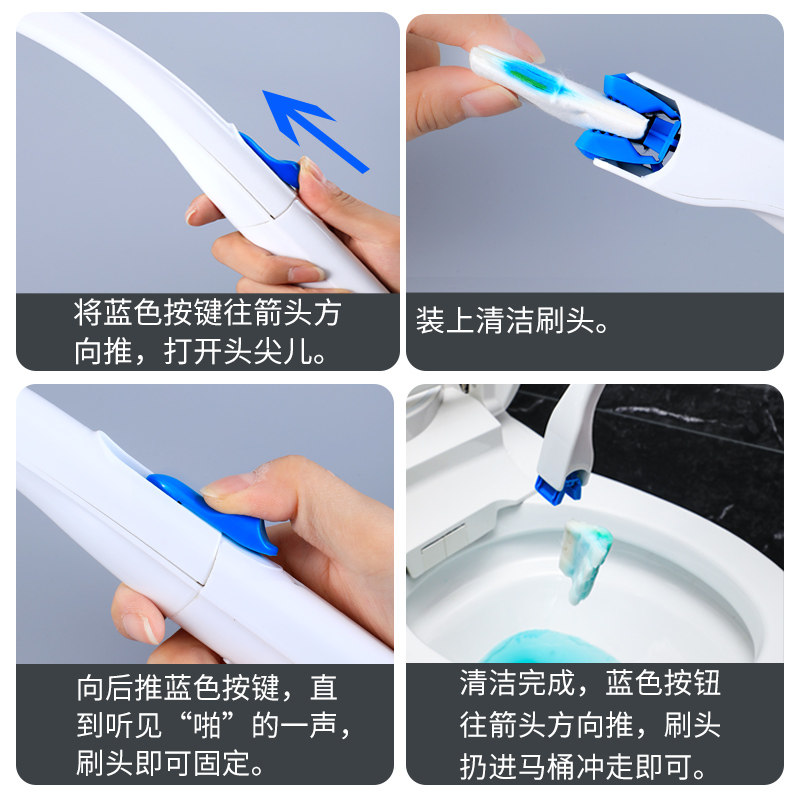 将蓝色按键往箭头方向推，打开头尖儿。

装上清洁刷头。

向后推蓝色按键，直到听见“啪”的一声，刷头即可固定。

清洁完成，蓝色按钮往箭头方向推，刷头扔进马桶冲走即可。