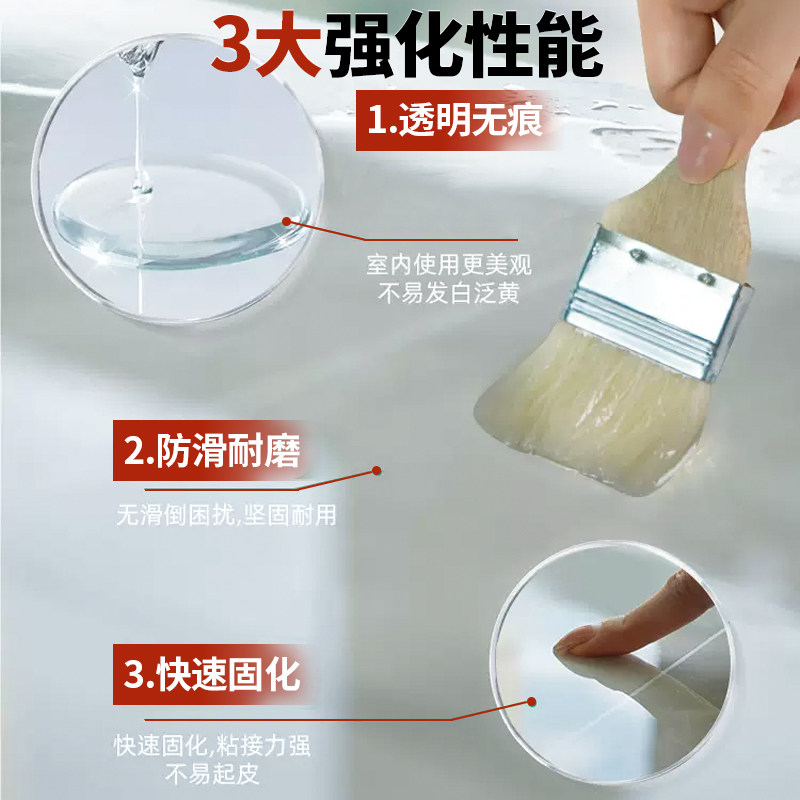 3大强化性能

1.透明无痕

室内使用更美观
不易发白泛黄

2.防滑耐磨

无滑倒困扰,坚固耐用

3.快速固化

快速固化,粘接力强
不易起皮