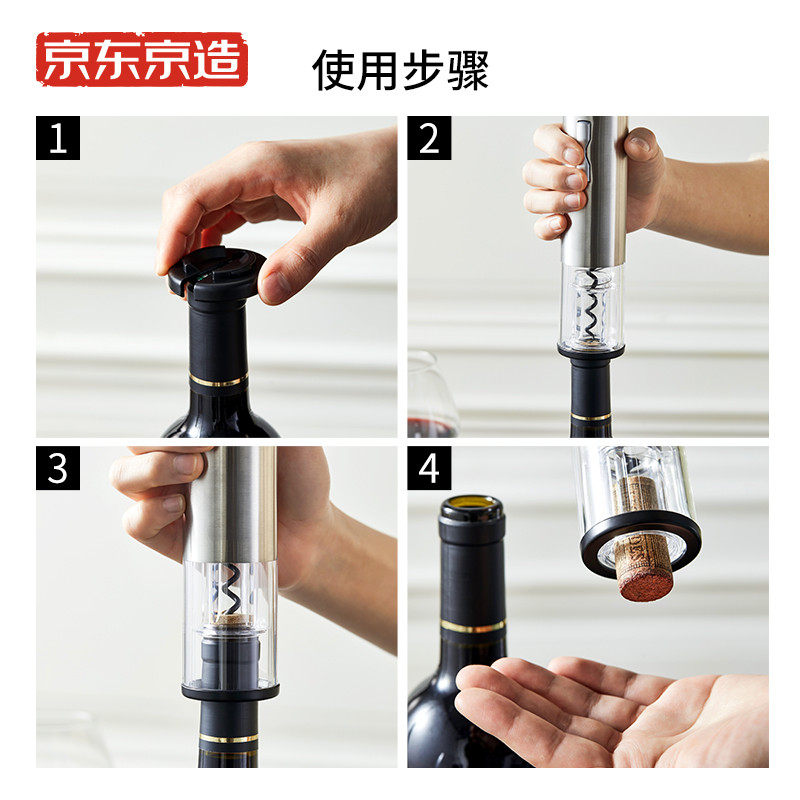 京东京造

使用步骤

1

2

3

4