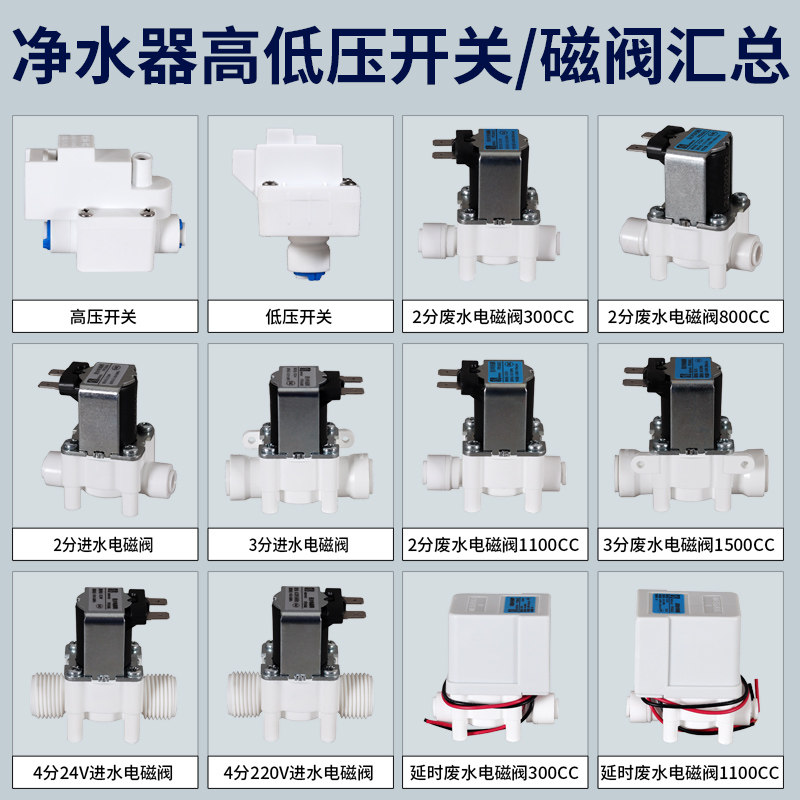 净水器高低压开关/磁阀汇总

高压开关

低压开关

2分废水电磁阀300CC

2分废水电磁阀800CC

2分进水电磁阀

3分进水电磁阀

2分废水电磁阀1100CC

3分废水电磁阀1500CC

4分24V进水电磁阀

4分220V进水电磁阀

延时废水电磁阀300CC

延时废水电磁阀1100CC