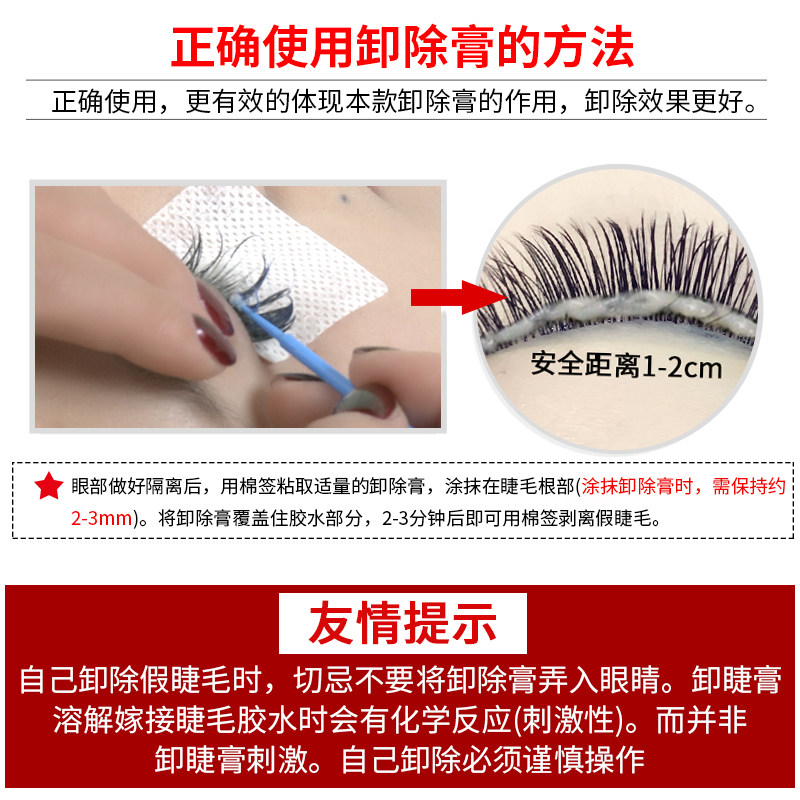 正确使用卸除膏的方法

正确使用，更有效的体现本款卸除膏的作用，卸除效果更好。

安全距离1-2cm

眼部做好隔离后，用棉签粘取适量的卸除膏，涂抹在睫毛根部(涂抹卸除膏时，需保持约2-3mm)。将卸除膏覆盖住胶水部分，2-3分钟后即可用棉签剥离假睫毛。

友情提示

自己卸除假睫毛时，切忌不要将卸除膏弄入眼睛。卸睫膏溶解嫁接睫毛胶水时会有化学反应(刺激性)。而并非卸睫膏刺激。自己卸除必须谨慎操作