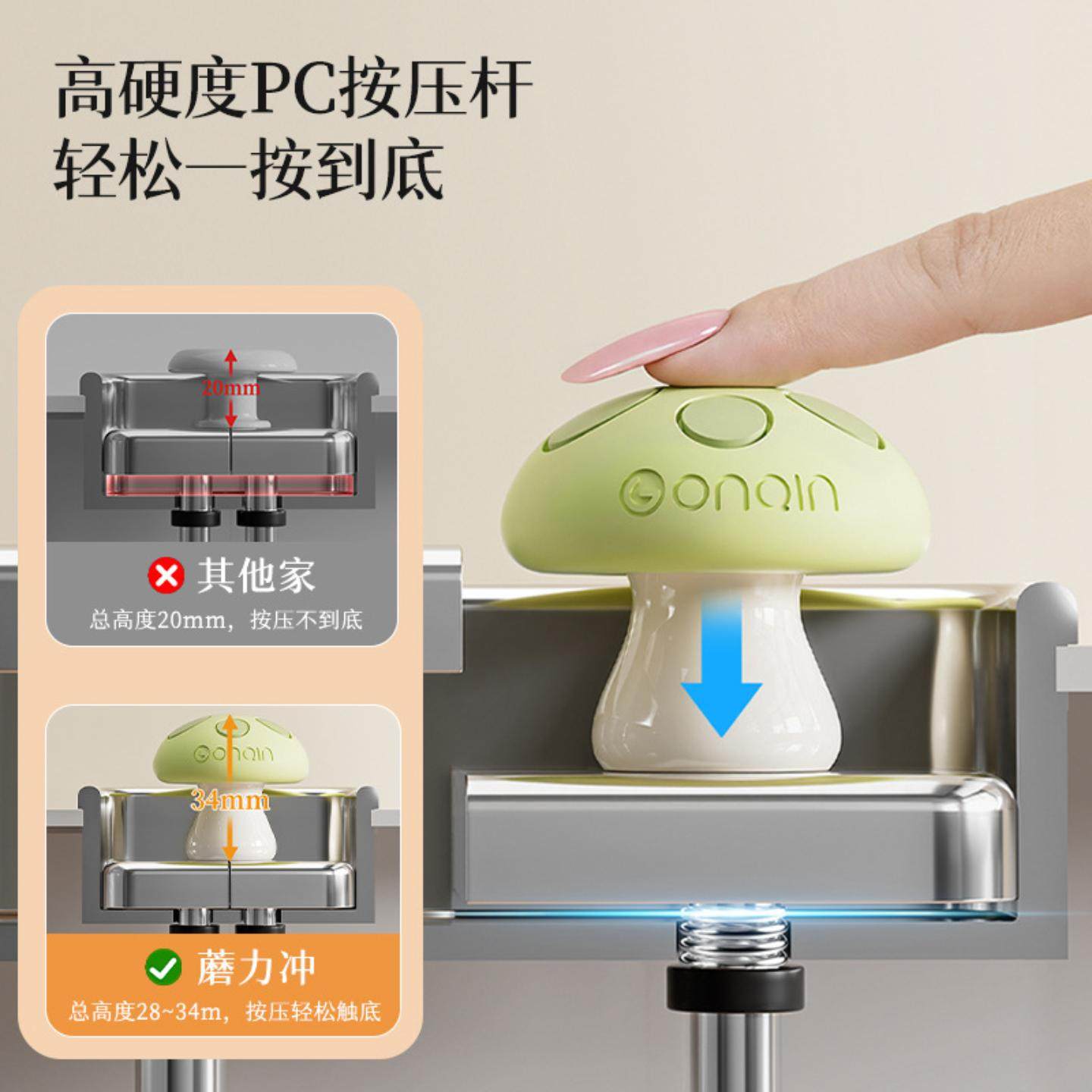 高硬度PC按压杆
轻松一按到底

20mm

其他家
总高度20mm，按压不到底

Gonain

34mm

蘑力冲
总高度28~34m，按压轻松触底

Gonain