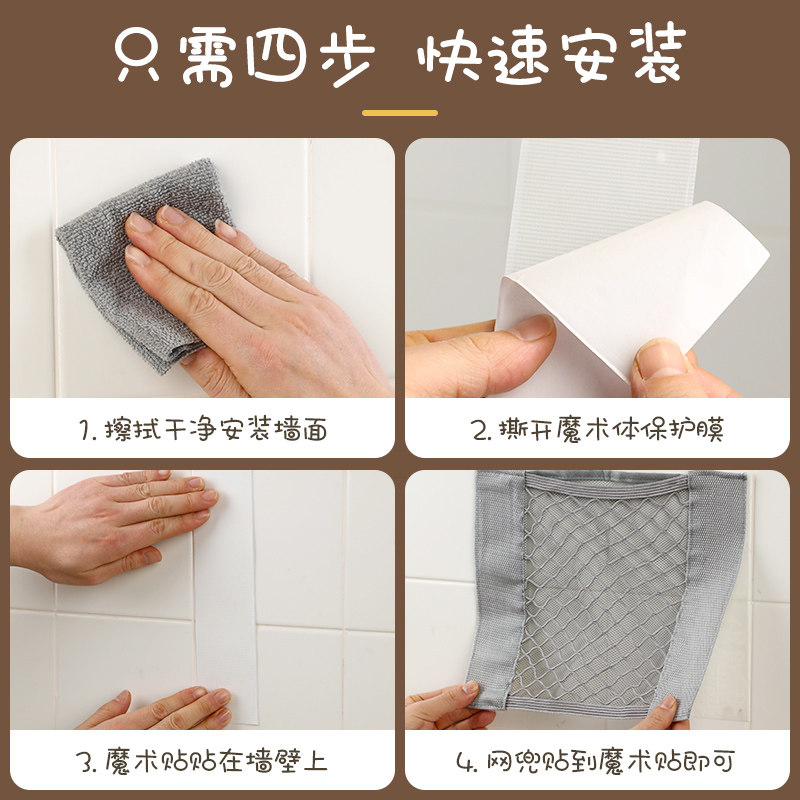 只需四步 快速安装

1. 擦拭干净安装墙面

2. 撕开魔术体保护膜

3. 魔术贴贴在墙壁上

4. 网兜贴到魔术贴即可