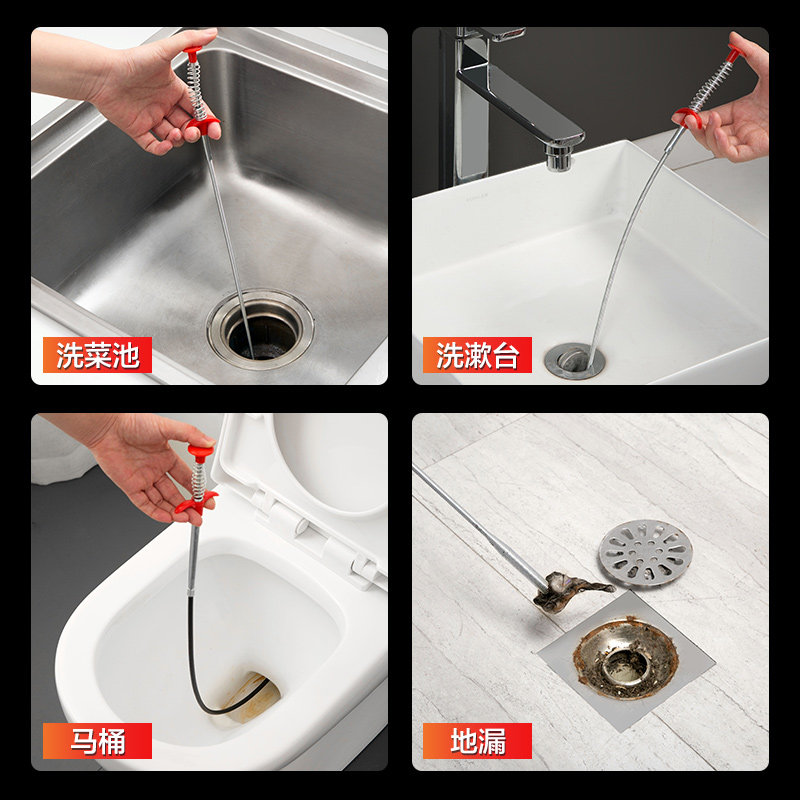 洗菜池

洗漱台

马桶

地漏