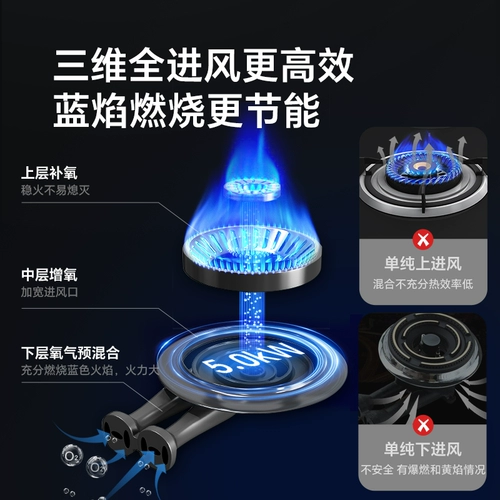 三维全进风更高效
蓝焰燃烧更节能

上层补氧
稳火不易熄灭

中层增氧
加宽进风口

下层氧气预混合
充分燃烧蓝色火焰，火力大

5.0KW

$O_2$

$O_2$

单纯上进风
混合不充分热效率低

单纯下进风
不安全 有爆燃和黄焰情况