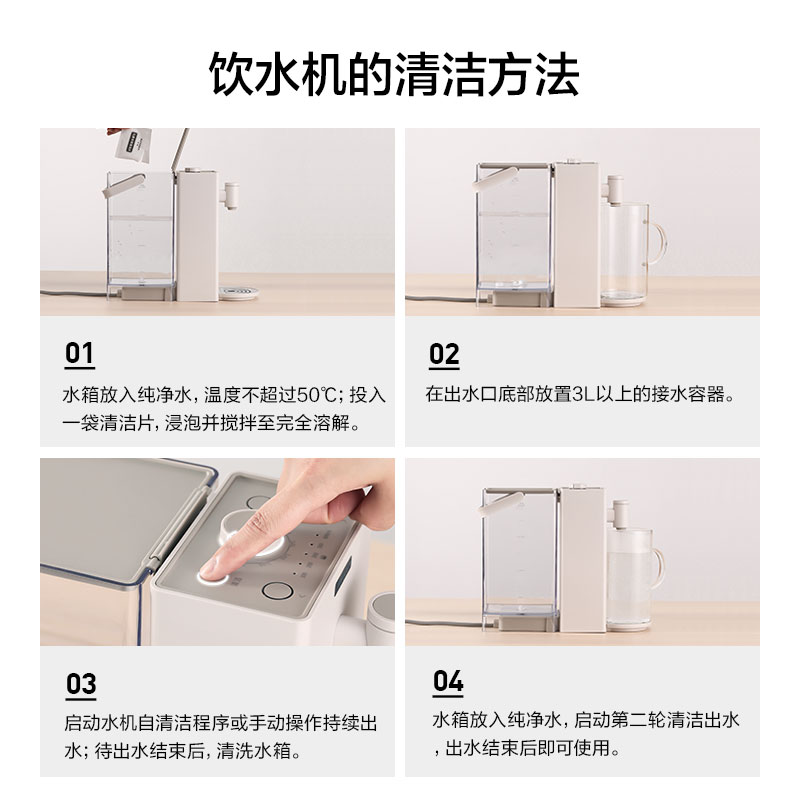 饮水机的清洁方法

01

水箱放入纯净水，温度不超过50℃；投入一袋清洁片，浸泡并搅拌至完全溶解。

02

在出水口底部放置3L以上的接水容器。

03

启动水机自清洁程序或手动操作持续出水；待出水结束后，清洗水箱。

04

水箱放入纯净水，启动第二轮清洁出水，出水结束后即可使用。