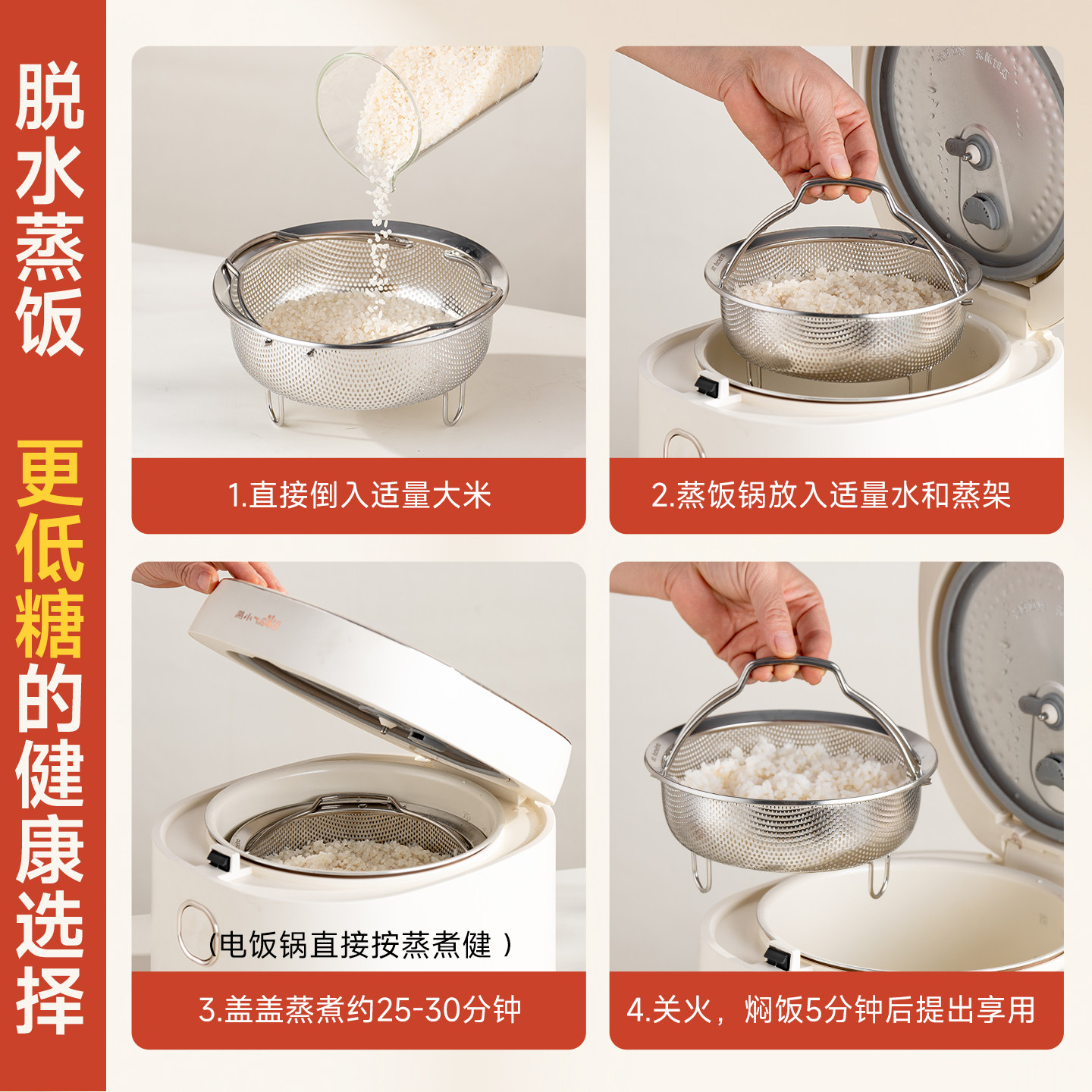 脱水蒸饭

更低糖的健康选择

1.直接倒入适量大米

2.蒸饭锅放入适量水和蒸架

（电饭锅直接按蒸煮健 ）

3.盖盖蒸煮约25-30分钟

4.关火，焖饭5分钟后提出享用