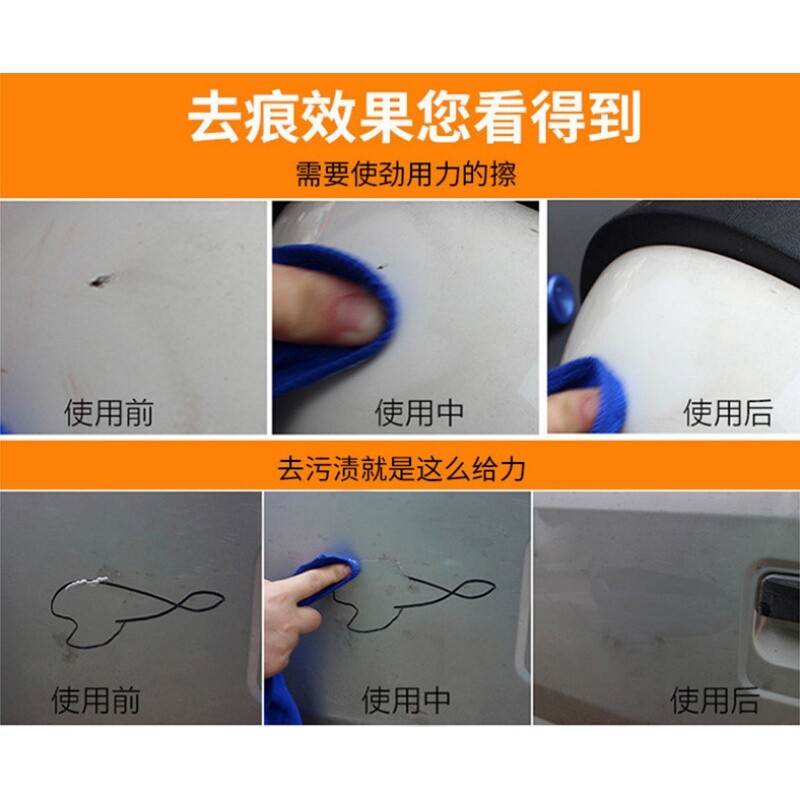 去痕效果您看得到

需要使劲用力的擦

使用前

使用中

使用后

去污渍就是这么给力

使用前

使用中

使用后