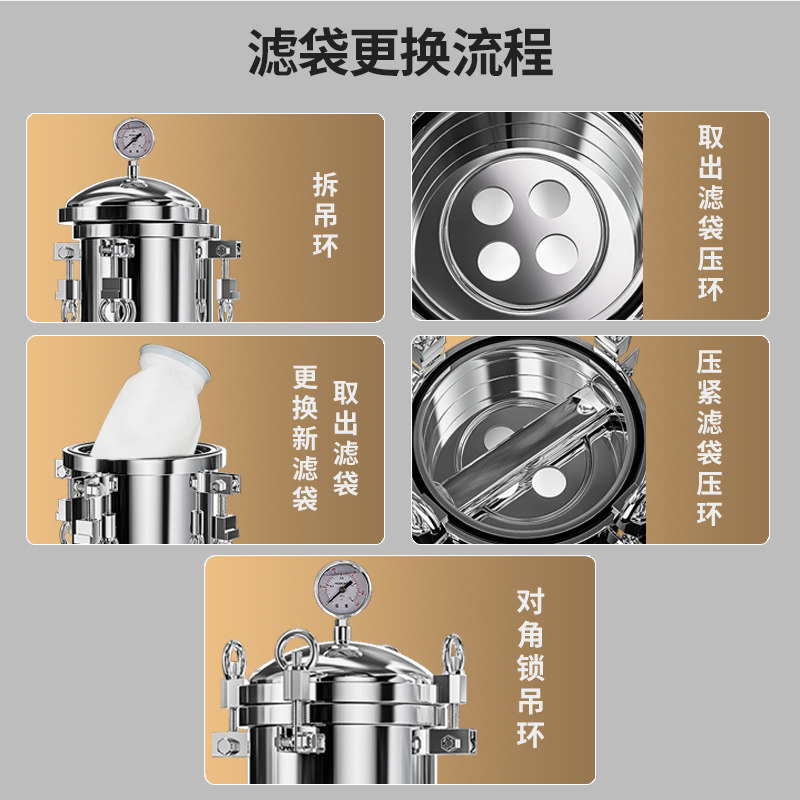 滤袋更换流程

拆吊环

取出滤袋压环

取出滤袋
更换新滤袋

压紧滤袋压环

对角锁吊环