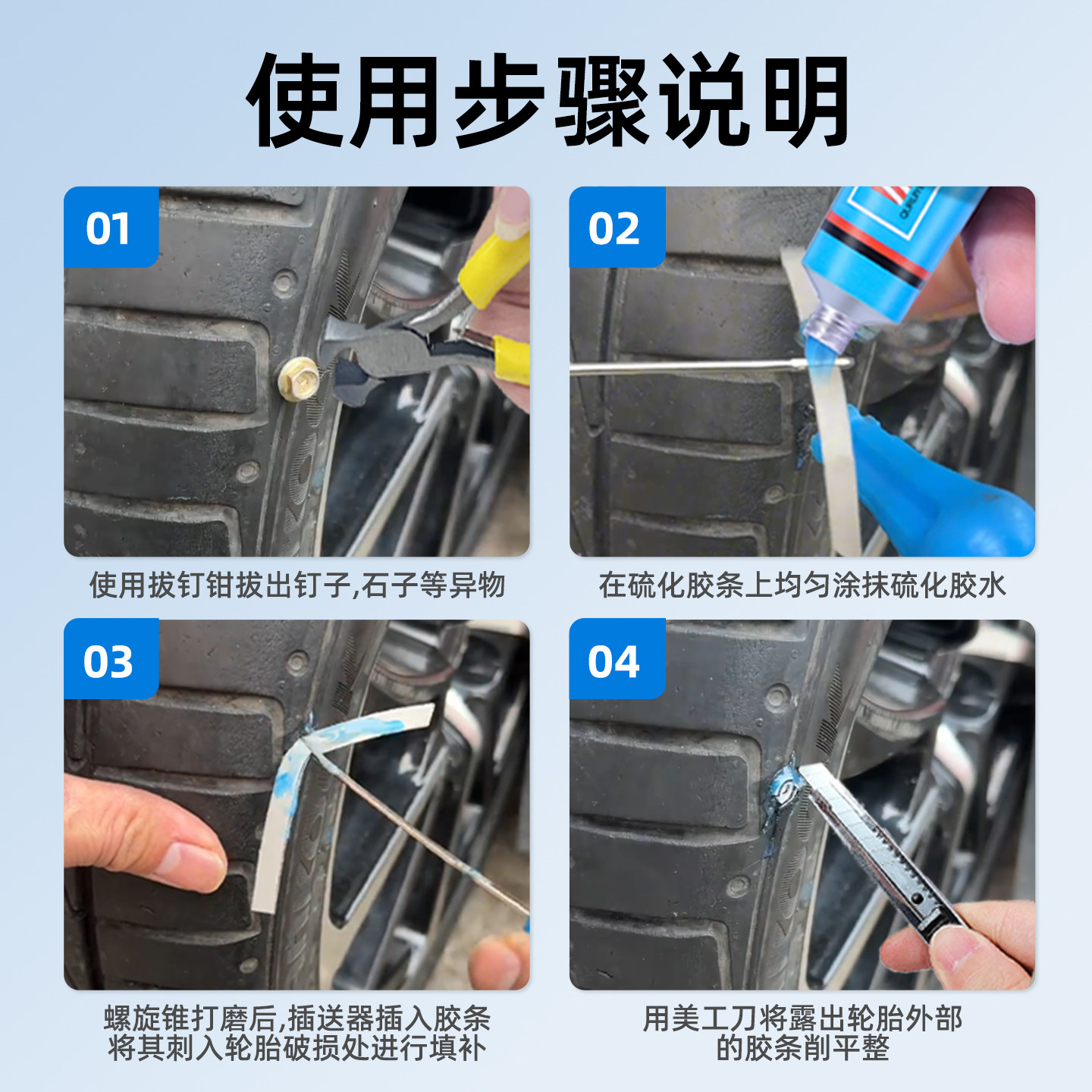 使用步骤说明

01

使用拔钉钳拔出钉子,石子等异物

02

在硫化胶条上均匀涂抹硫化胶水

03

螺旋锥打磨后,插送器插入胶条将其刺入轮胎破损处进行填补

04

用美工刀将露出轮胎外部的胶条削平整