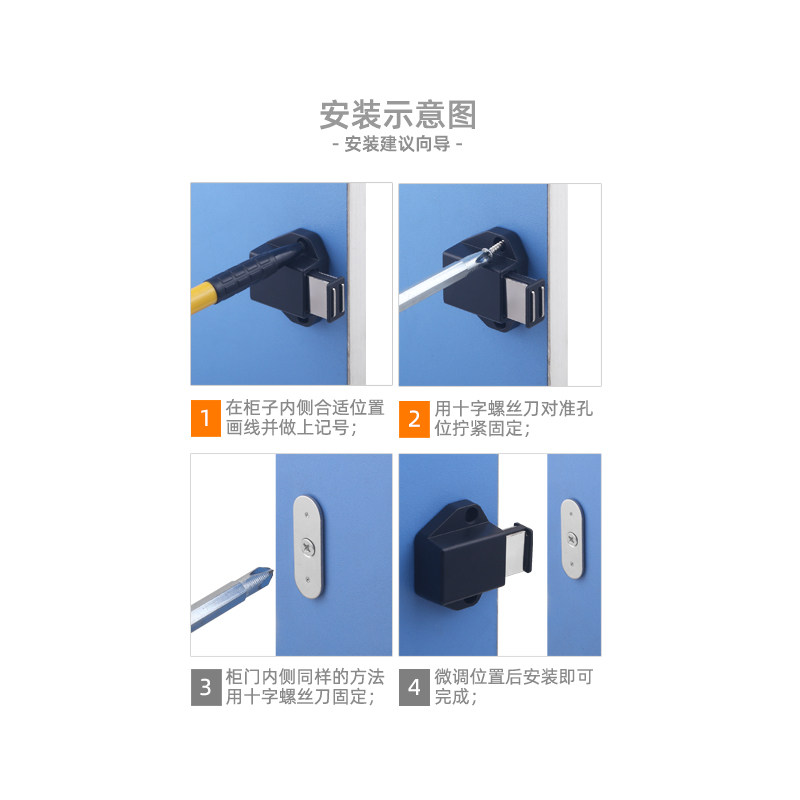 安装示意图
- 安装建议向导 -

1 在柜子内侧合适位置画线并做上记号；

2 用十字螺丝刀对准孔位拧紧固定；

3 柜门内侧同样的方法用十字螺丝刀固定；

4 微调位置后安装即可完成；