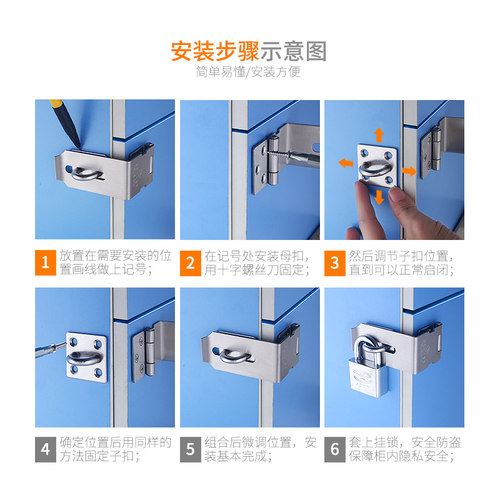 安装步骤示意图

简单易懂/安装方便

1 放置在需要安装的位置画线做上记号；

2 在记号处安装母扣，用十字螺丝刀固定；

3 然后调节子扣位置，直到可以正常启闭；

4 确定位置后用同样的方法固定子扣；

5 组合后微调位置，安装基本完成；

6 套上挂锁，安全防盗保障柜内隐私安全；