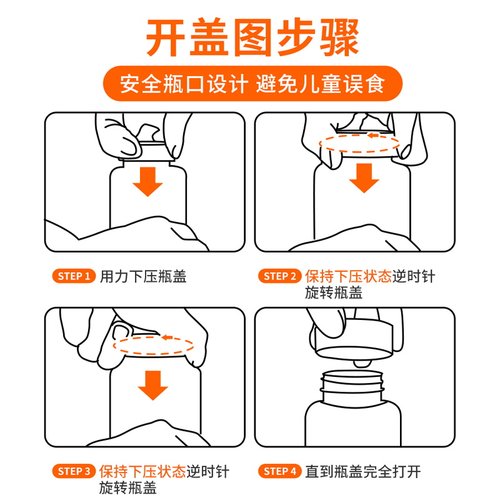 开盖图步骤

安全瓶口设计 避免儿童误食

STEP 1 用力下压瓶盖

STEP 2 保持下压状态逆时针旋转瓶盖

STEP 3 保持下压状态逆时针旋转瓶盖

STEP 4 直到瓶盖完全打开